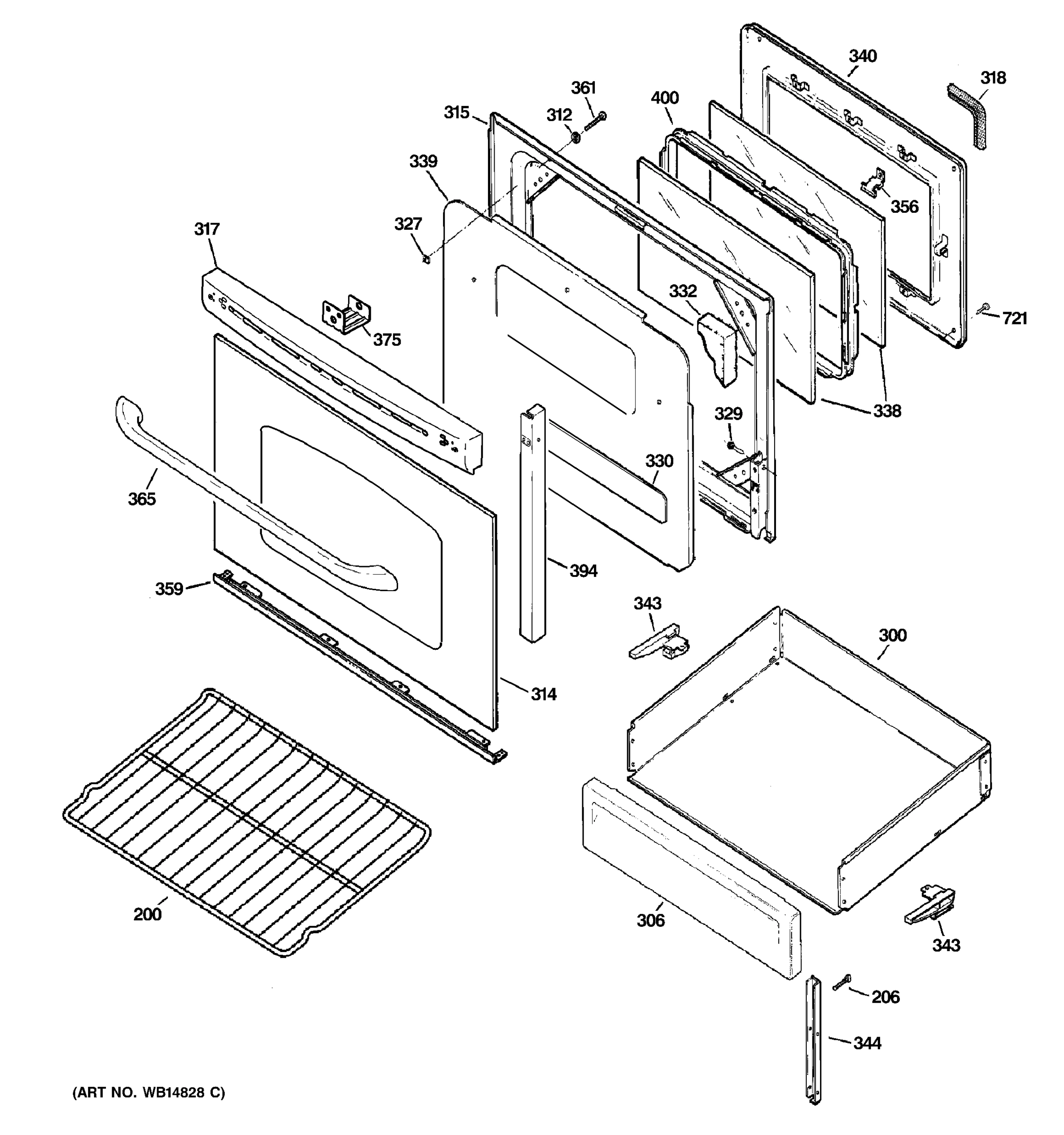 340
318
361
400
315
312
339
356
327
317
332
721
375
338
329
330
365
394
359
343
300
314
200
306
343
206
344
(ART NO. WB14828 C)