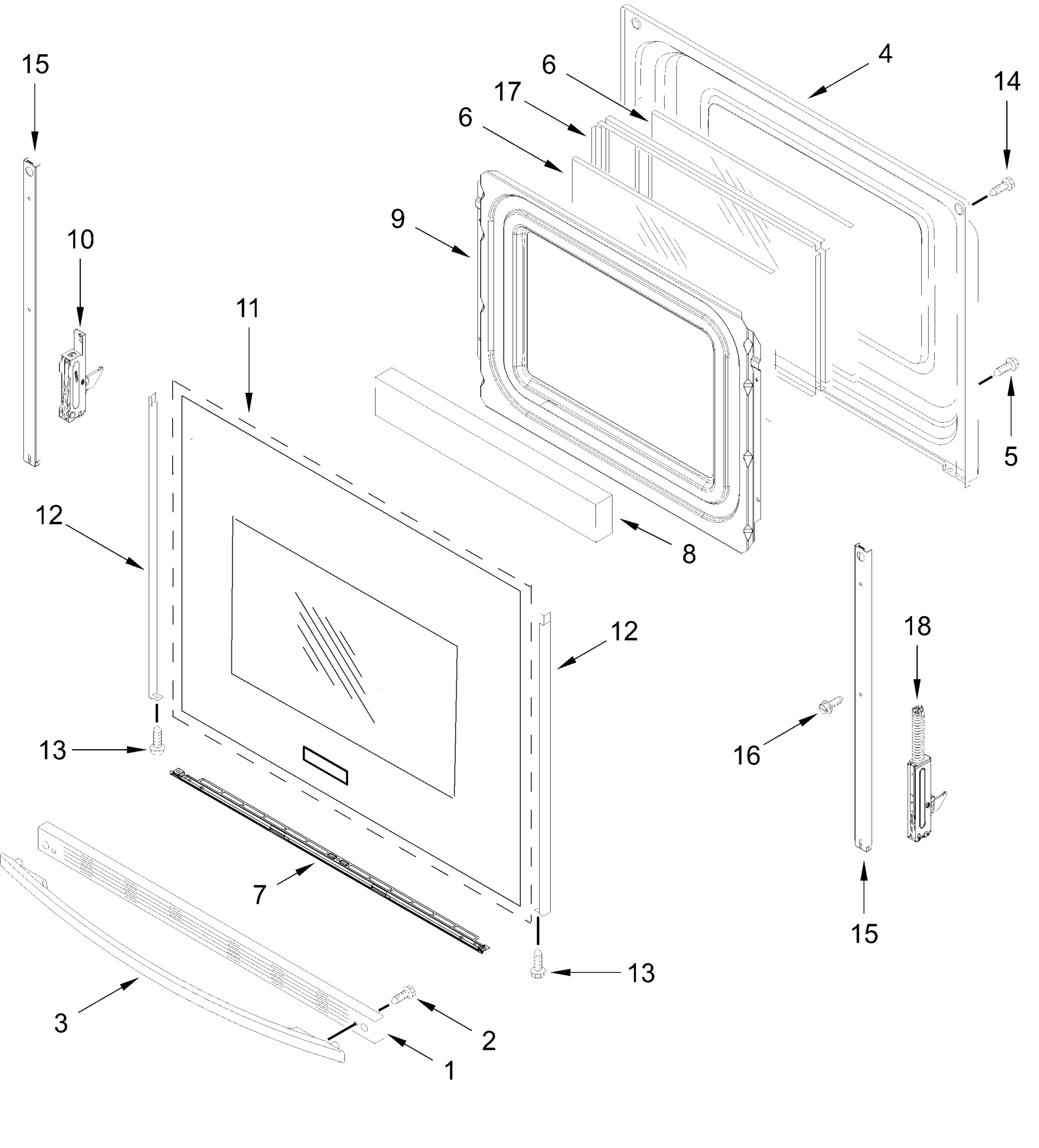 15
4
6
14
17
6
9
10
11
5
12
8
12
18
13
16
7
15
13
3
2
1