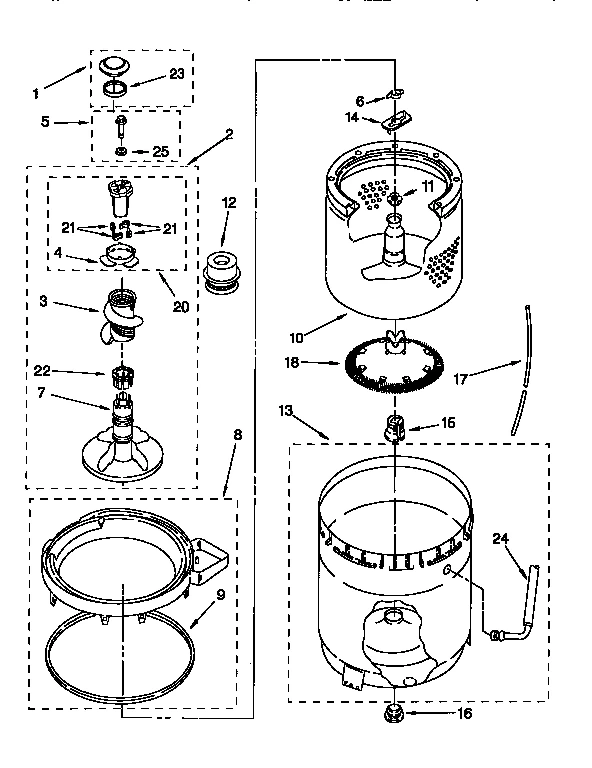 1
23
5
25
2
21
21
4
20
12
3
22
7
8
9
6
14
11
10
18
17
13
15
24
16