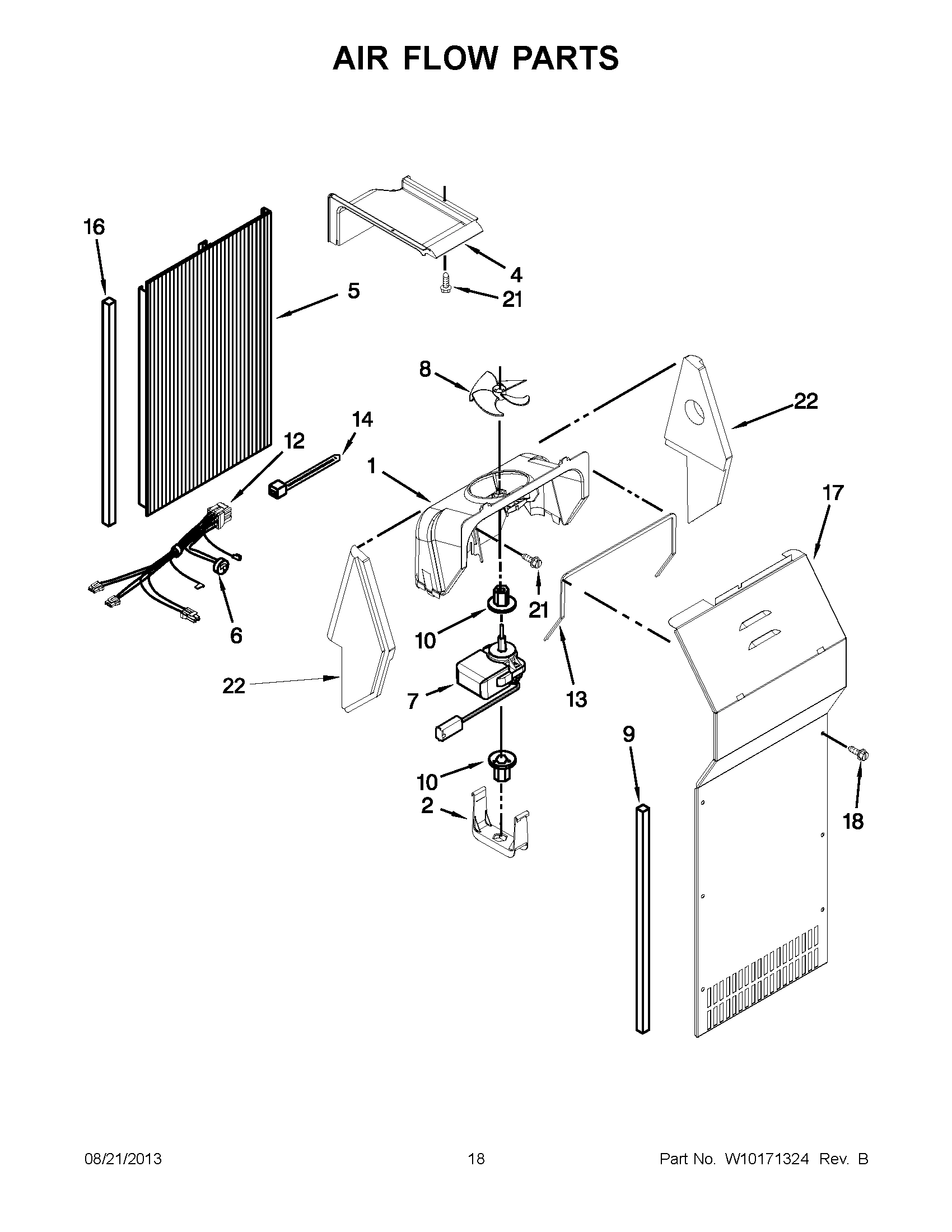 AIR FLOW PARTS

16
5
4
21
8
22
14
12
1
17
21
6
10
22
7
13
9
10
2
18

08/21/2013
18
Part No. W10171324 Rev. B