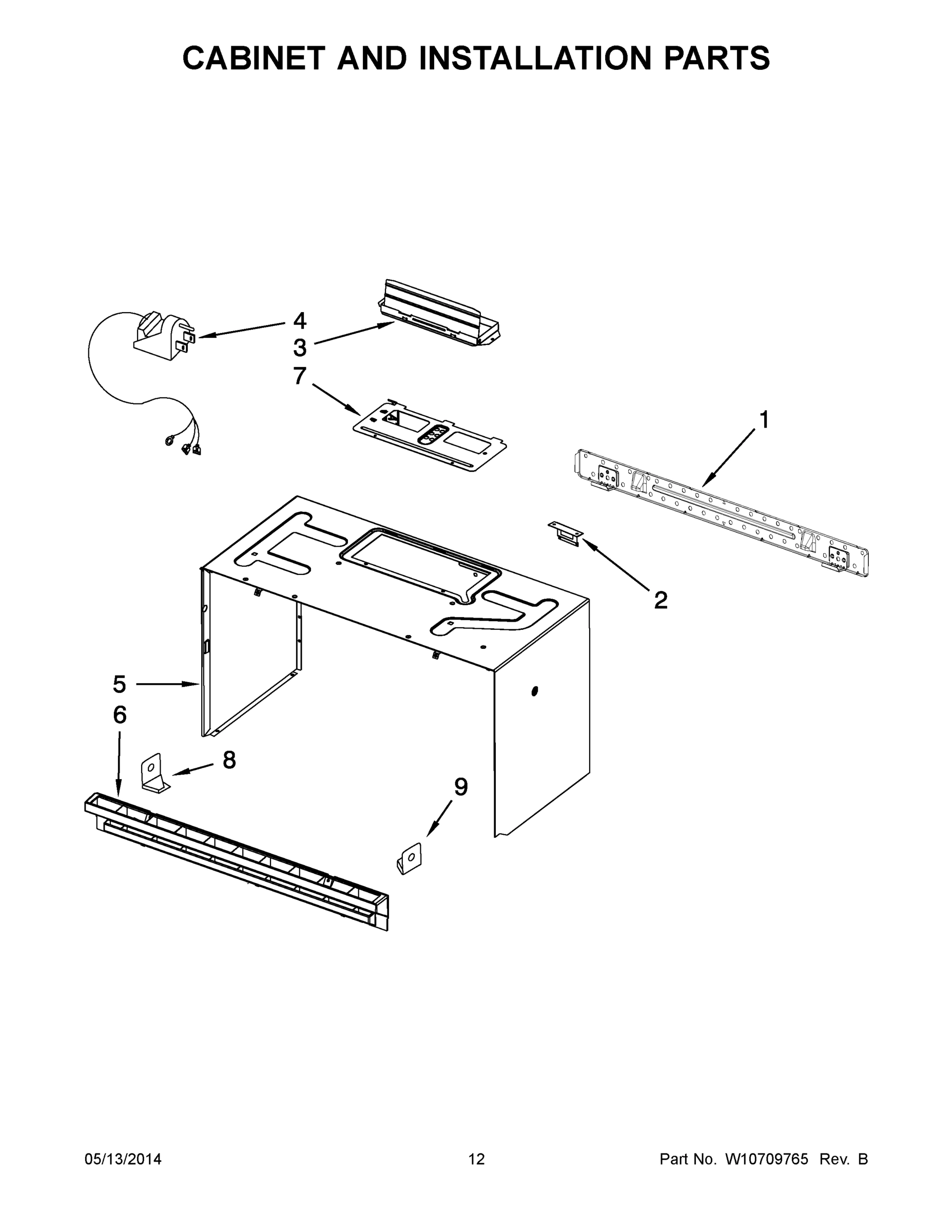 CABINET AND INSTALLATION PARTS

4
3
7
1
2
5
6
8
9

05/13/2014

12

Part No. W10709765 Rev. B