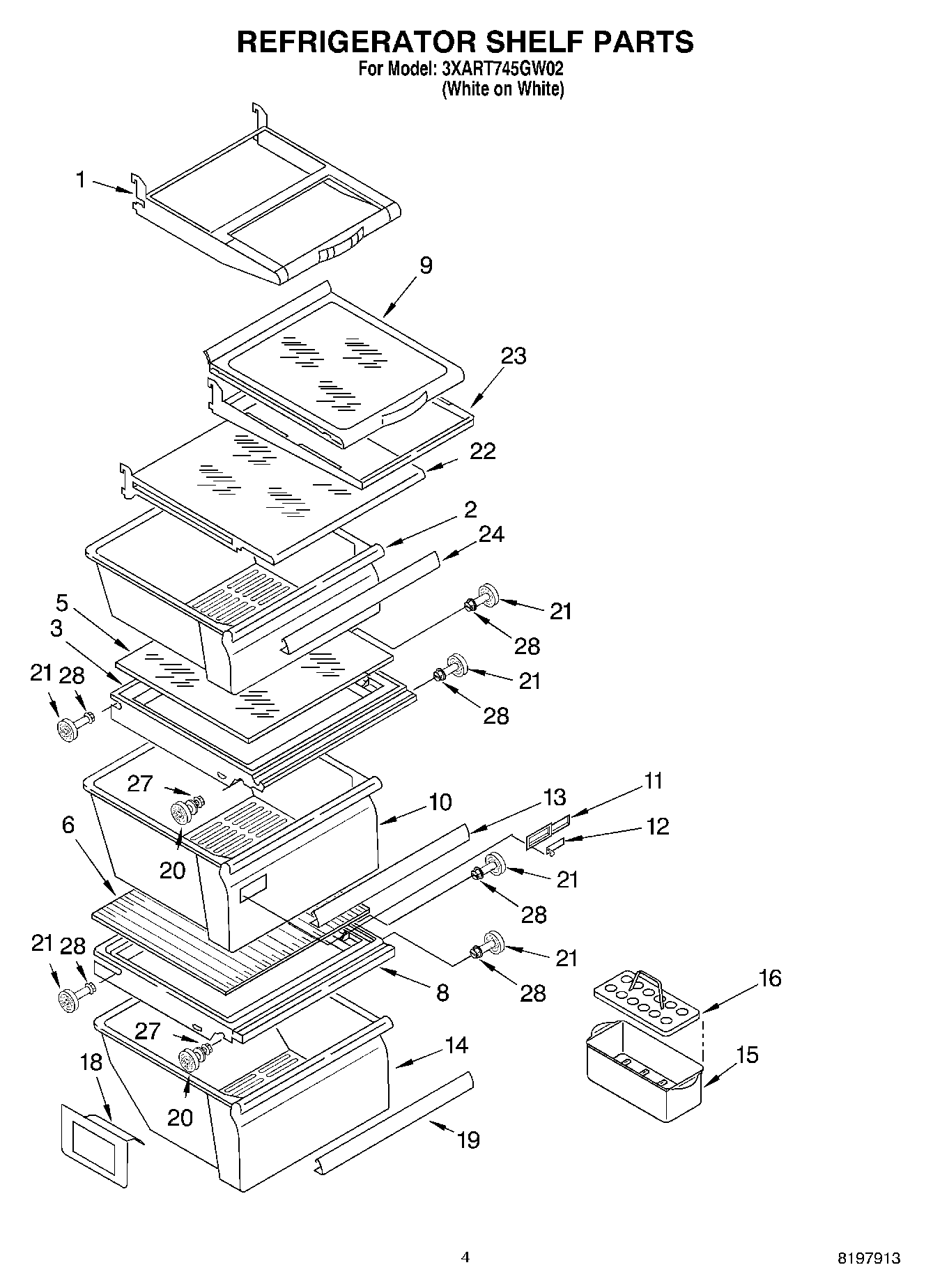 REFRIGERATOR SHELF PARTS
For Model: 3XART745GW02
(White on White)

1
9
23
22
2
24
21
28
5
3
21
28
21
28
27
10
13
11
12
6
20
21
28
21
28
21
28
8
16
27
14
15
18
20
19

4

8197913