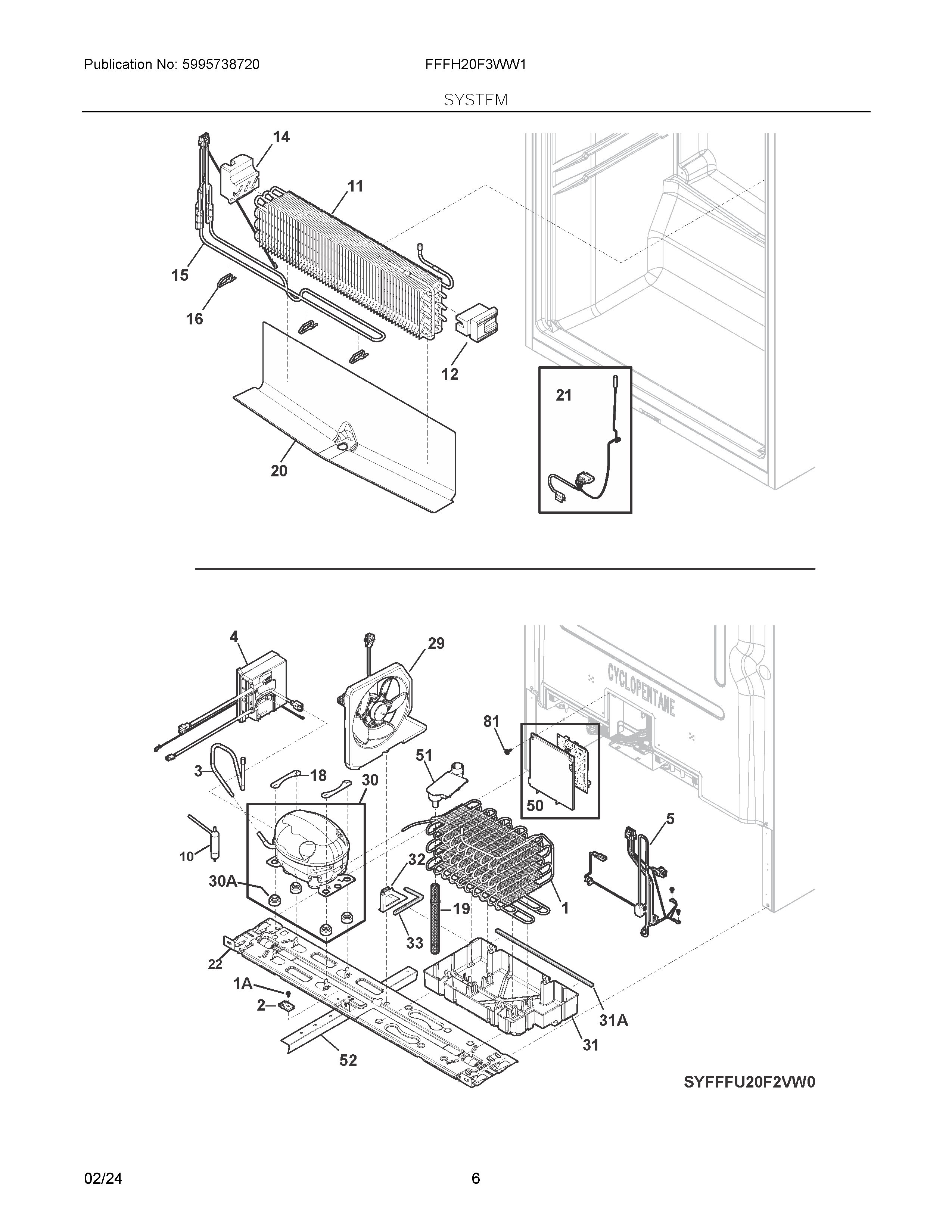 Publication No: 5995738720

FFFH20F3WW1

SYSTEM

14
11
15
16
12
21
20

4
29
CYCLOPENTANE
81
51
3
18
30
50
5
10
32
30A
19
1
33
22
1A
2
31A
31
52

SYFFFU20F2VW0

02/24

6