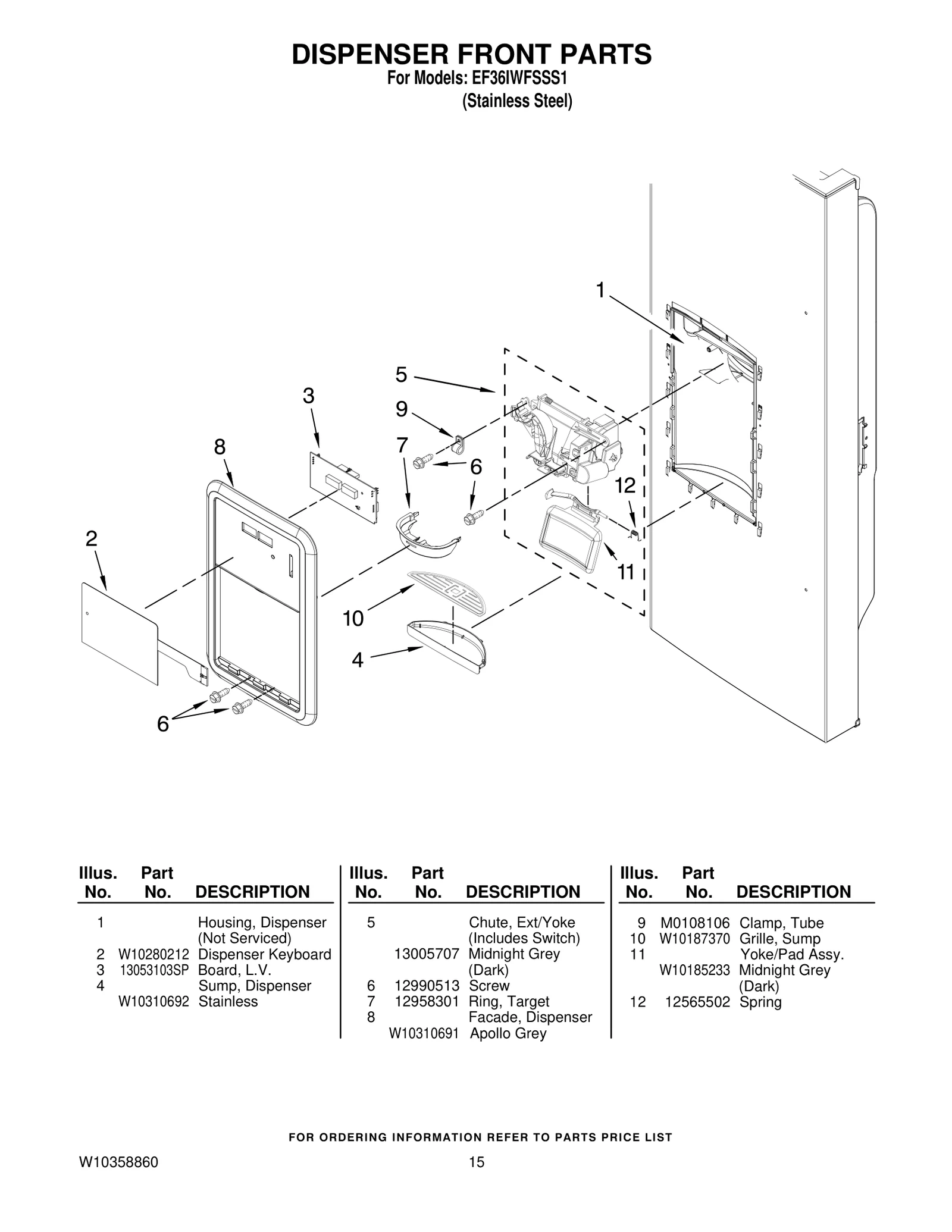 DISPENSER FRONT PARTS
For Models: EF36IWFSSS1
(Stainless Steel)

1
5
3
9
8
7
6
12
2
11
10
4
6

| Illus. No. | Part No. | DESCRIPTION |
|---|---|---|
| 1 | | Housing, Dispenser (Not Serviced) |
| 2 | W10280212 | Dispenser Keyboard |
| 3 | 13053103SP | Board, L.V. |
| 4 | | Sump, Dispenser |
| | W10310692 | Stainless |

| Illus. No. | Part No. | DESCRIPTION |
|---|---|---|
| 5 | | Chute, Ext/Yoke (Includes Switch) |
| | 13005707 | Midnight Grey (Dark) |
| 6 | 12990513 | Screw |
| 7 | 12958301 | Ring, Target |
| 8 | | Facade, Dispenser |
| | W10310691 | Apollo Grey |

| Illus. No. | Part No. | DESCRIPTION |
|---|---|---|
| 9 | M0108106 | Clamp, Tube |
| 10 | W10187370 | Grille, Sump |
| 11 | | Yoke/Pad Assy. |
| | W10185233 | Midnight Grey (Dark) |
| 12 | 12565502 | Spring |

FOR ORDERING INFORMATION REFER TO PARTS PRICE LIST

W10358860 15