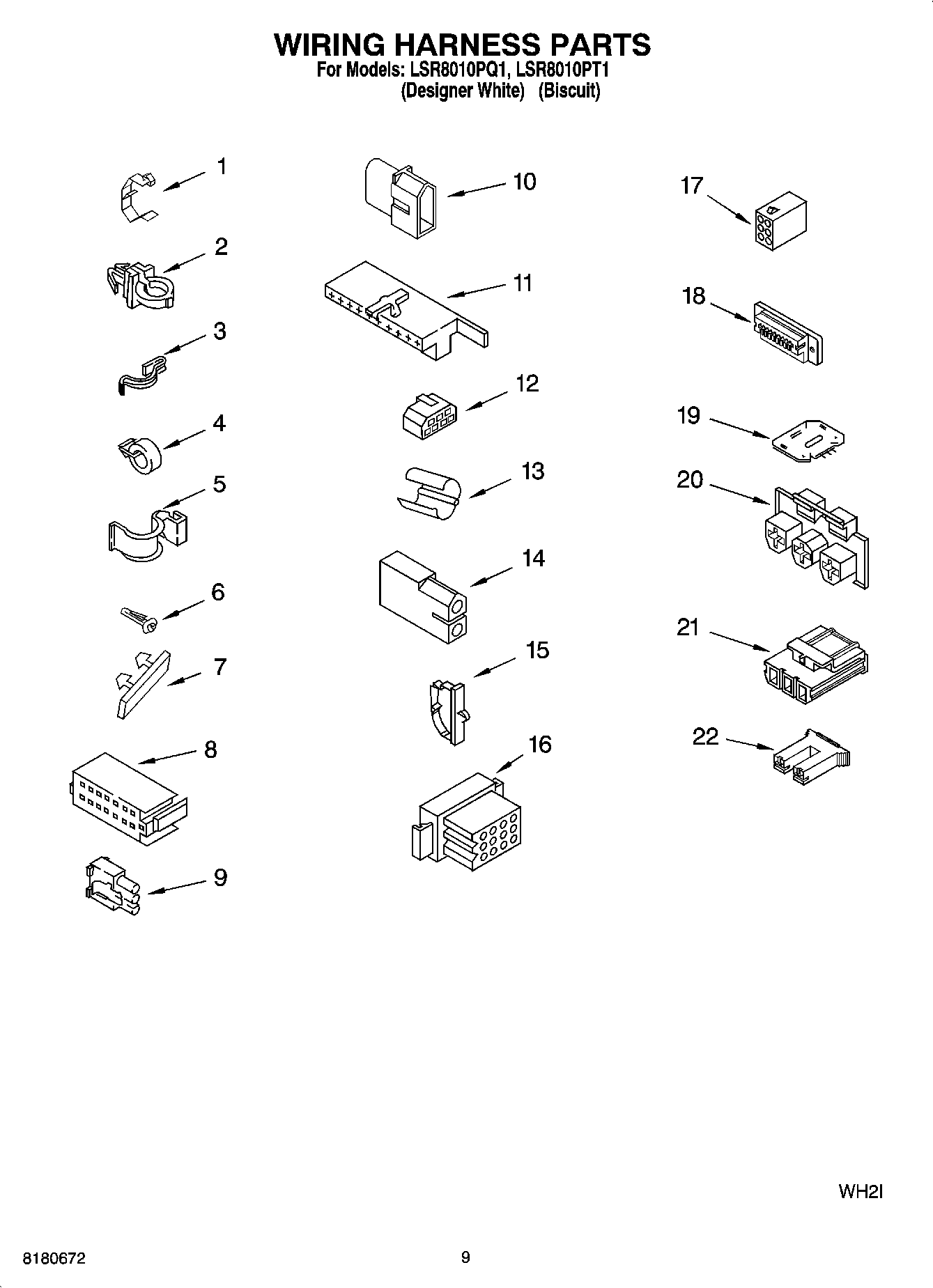 WIRING HARNESS PARTS
For Models: LSR8010PQ1, LSR8010PT1
(Designer White) (Biscuit)

1
2
3
4
5
6
7
8
9
10
11
12
13
14
15
16
17
18
19
20
21
22

WH2I

8180672

9