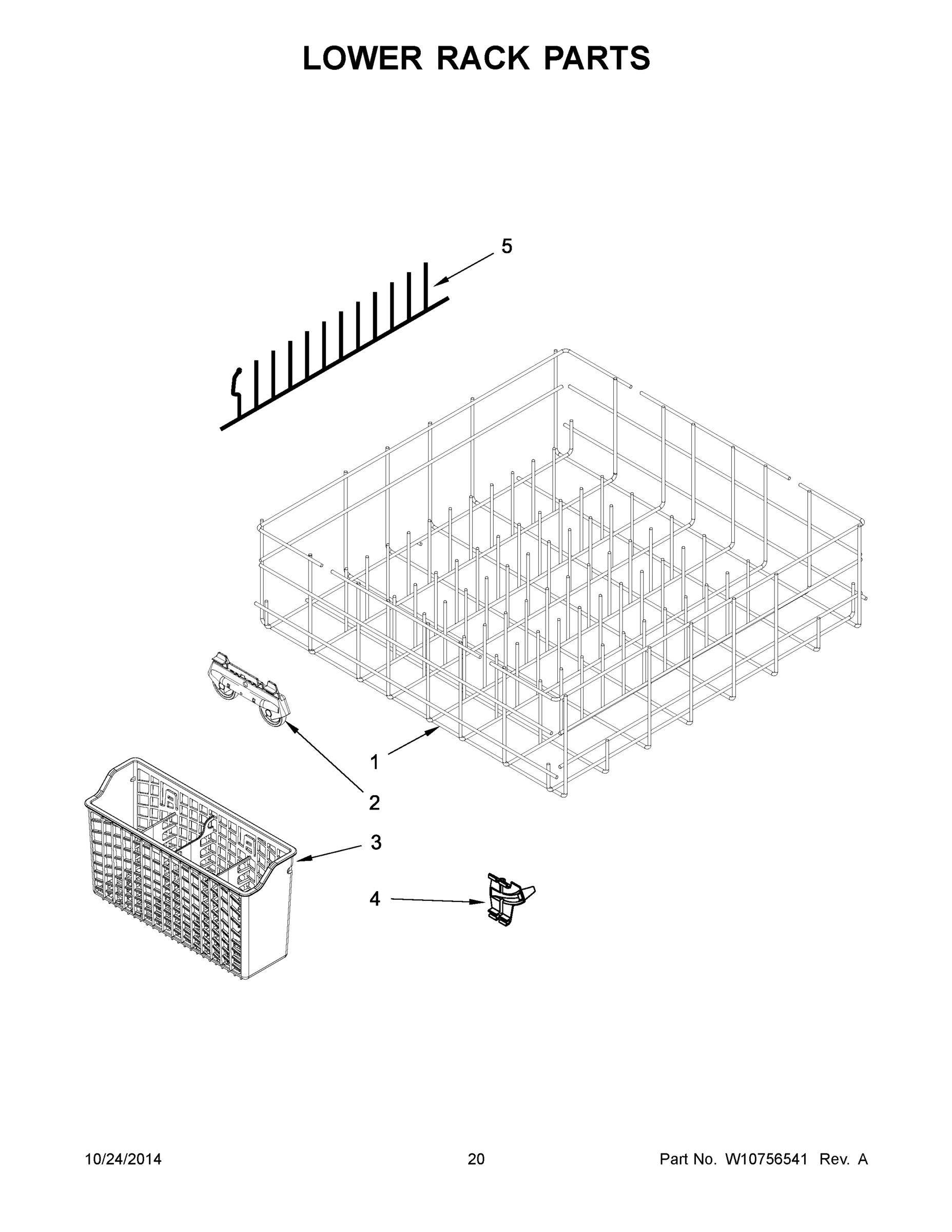 LOWER RACK PARTS

5

1

2

3

4

10/24/2014 20 Part No. W10756541 Rev. A