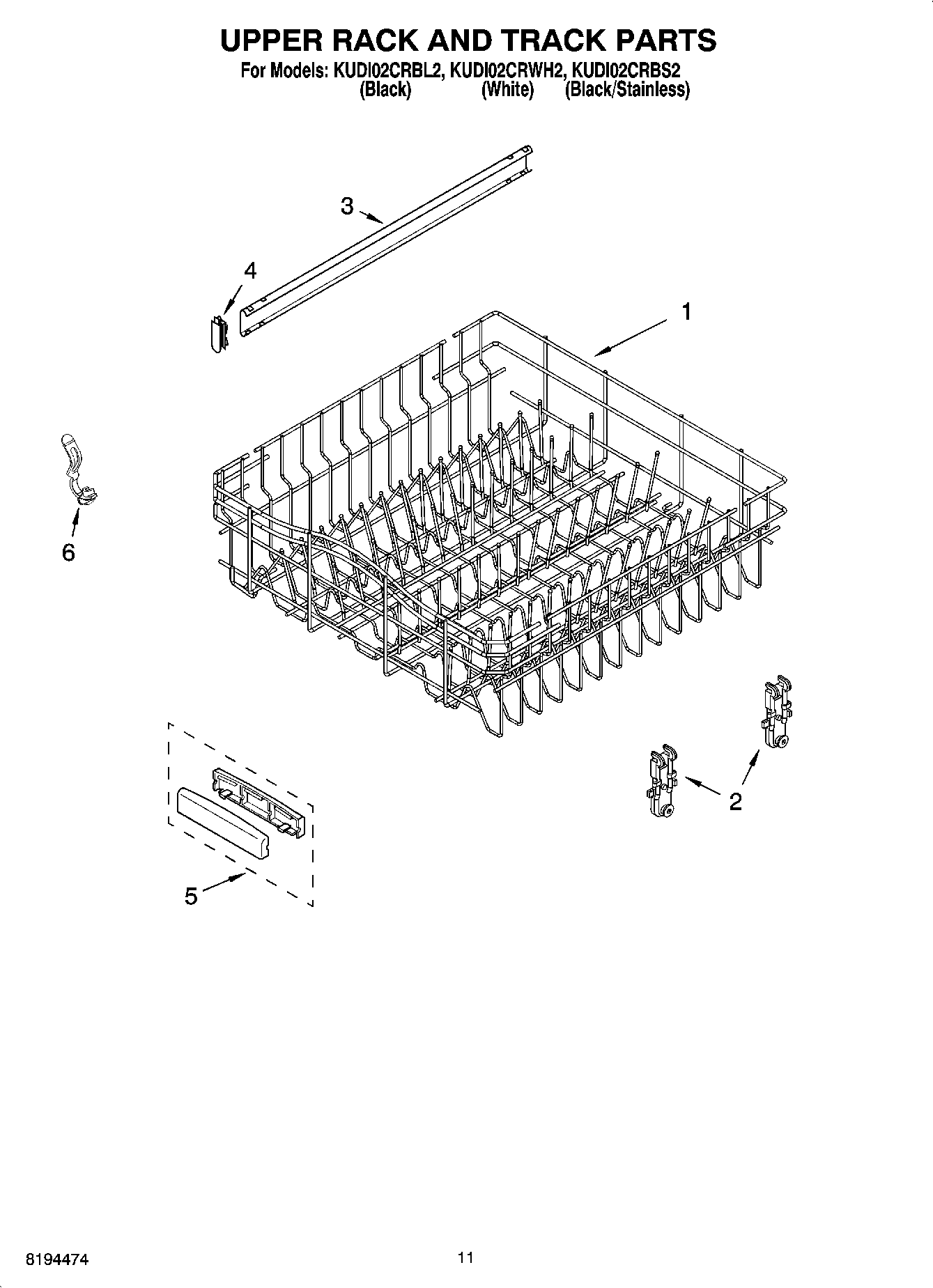 UPPER RACK AND TRACK PARTS

For Models: KUDI02CRBL2, KUDI02CRWH2, KUDI02CRBS2
(Black) (White) (Black/Stainless)

3

4

1

6

2

5

8194474

11