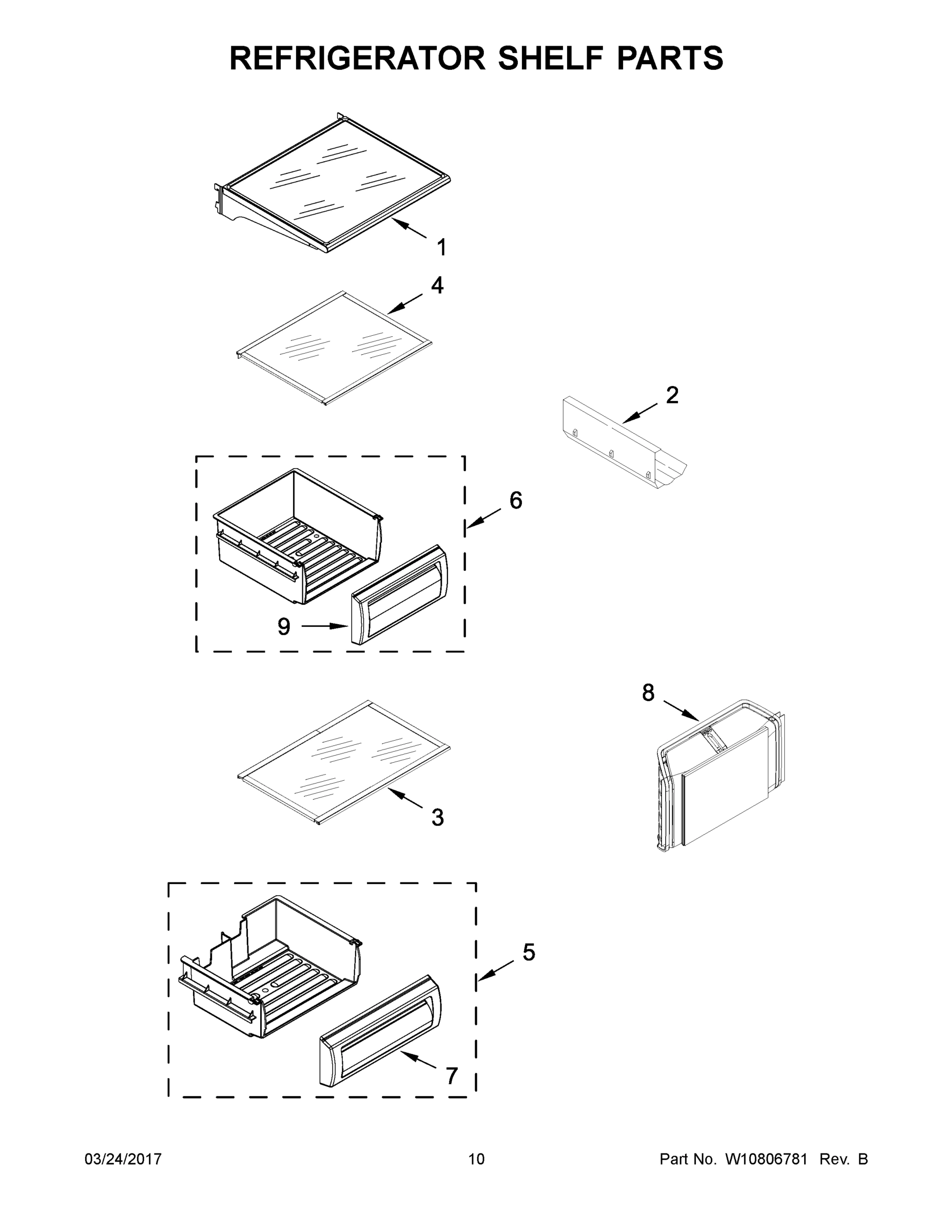 REFRIGERATOR SHELF PARTS

1

4

2

6

9

8

3

5

7

03/24/2017

10

Part No. W10806781 Rev. B