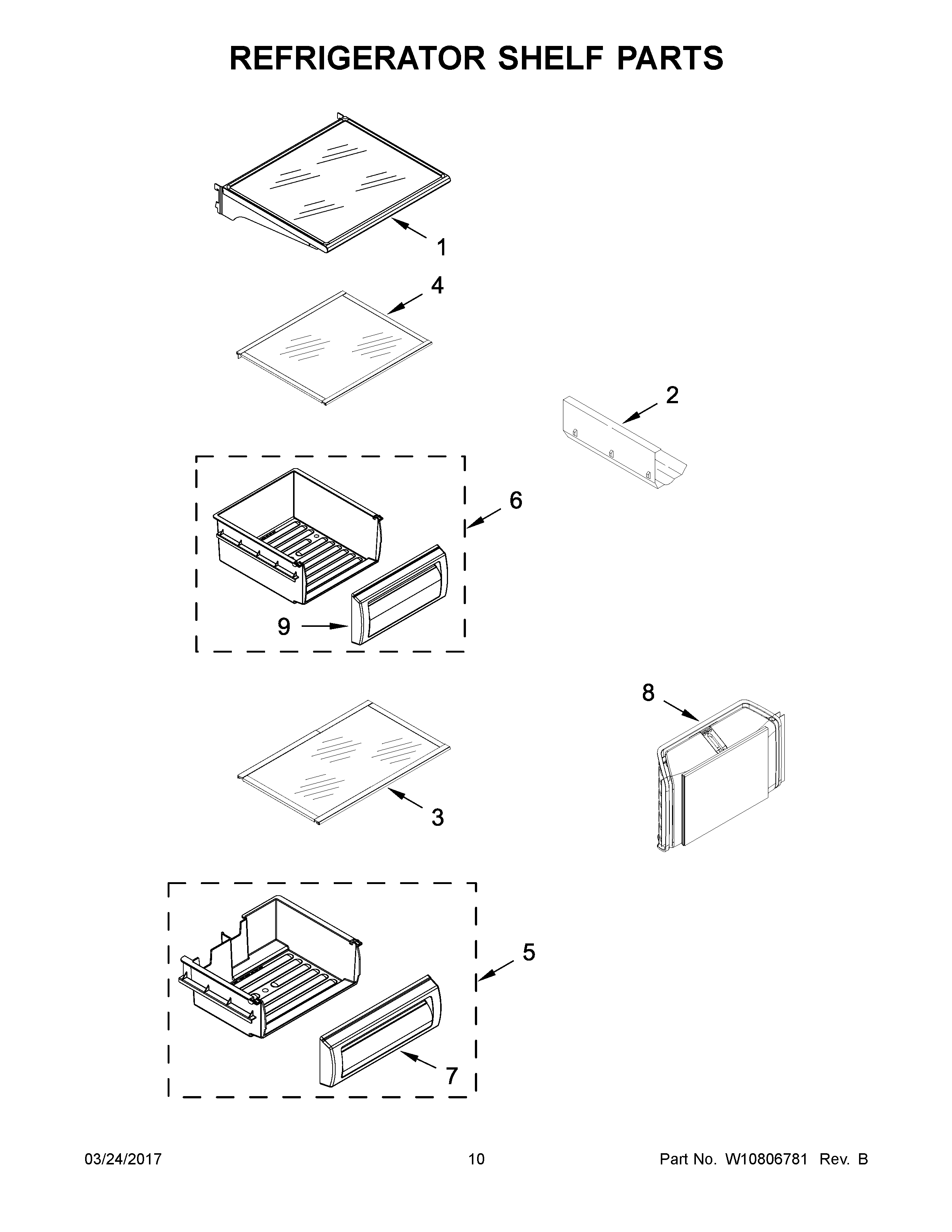 REFRIGERATOR SHELF PARTS

1

4

2

6

9

8

3

5

7

03/24/2017

10

Part No. W10806781 Rev. B