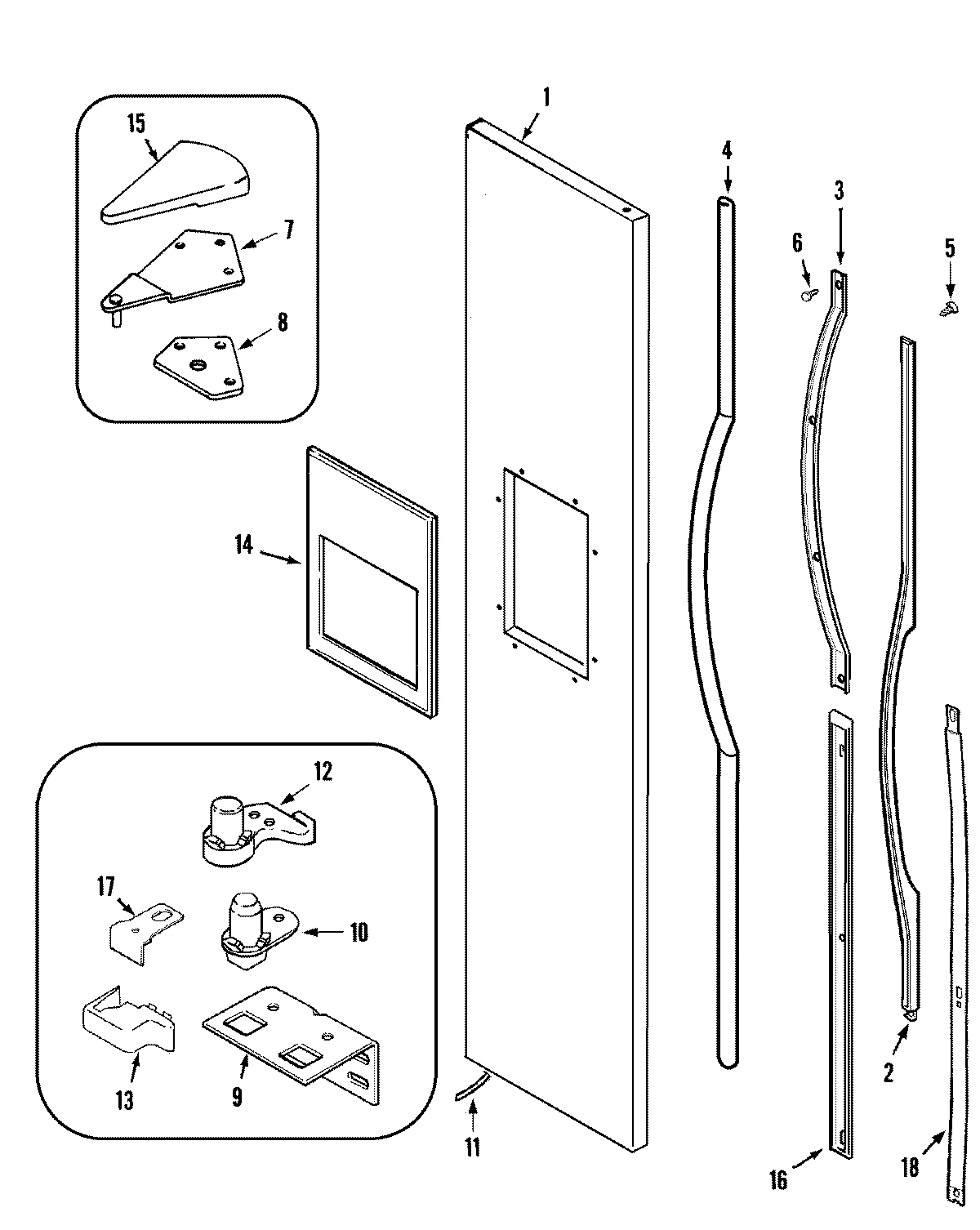 15
7
8
1
4
3
6
5
14
12
17
10
13
9
11
2
16
18