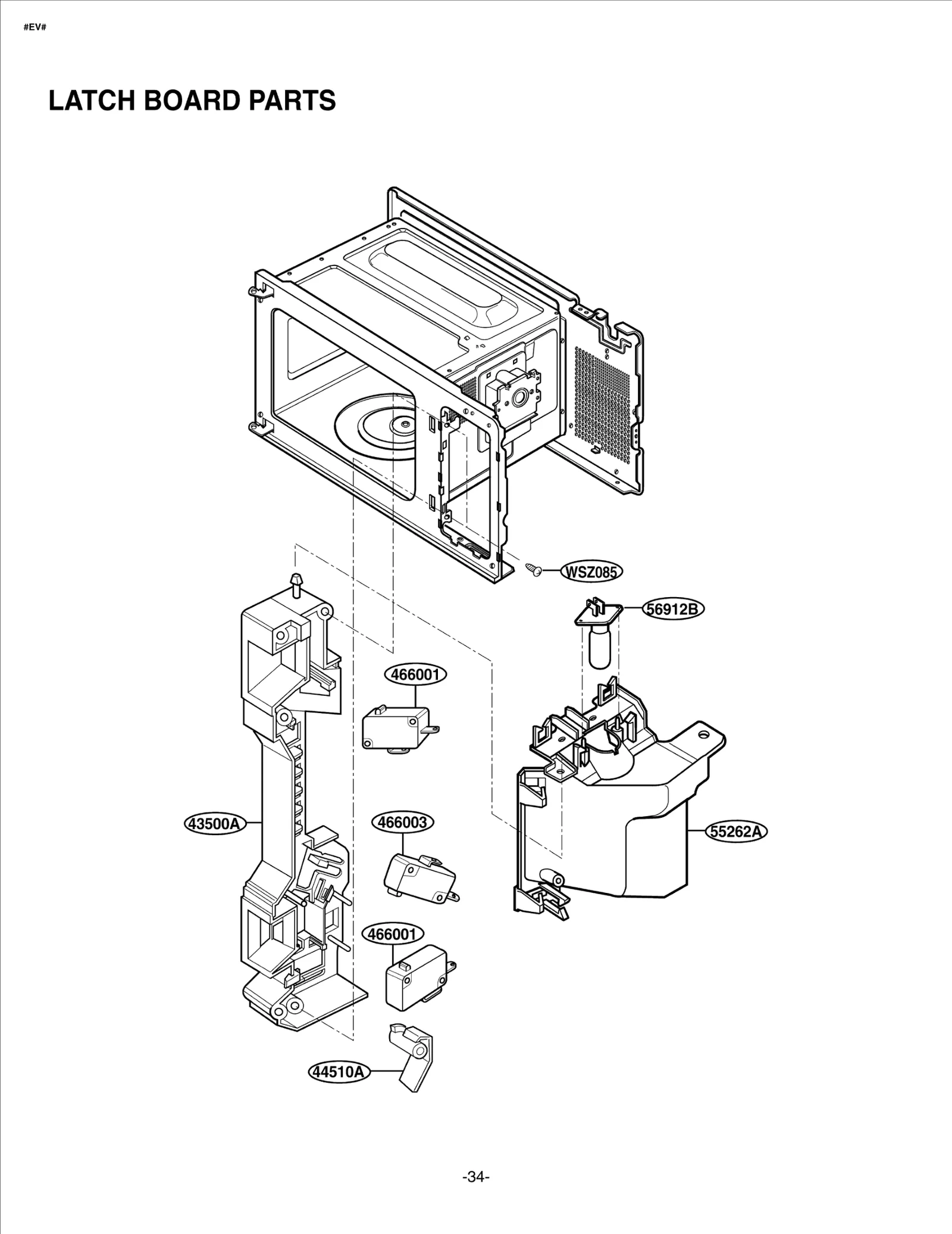 #EV#

LATCH BOARD PARTS

WSZ085

56912B

466001

43500A

466003

55262A

466001

44510A

-34-