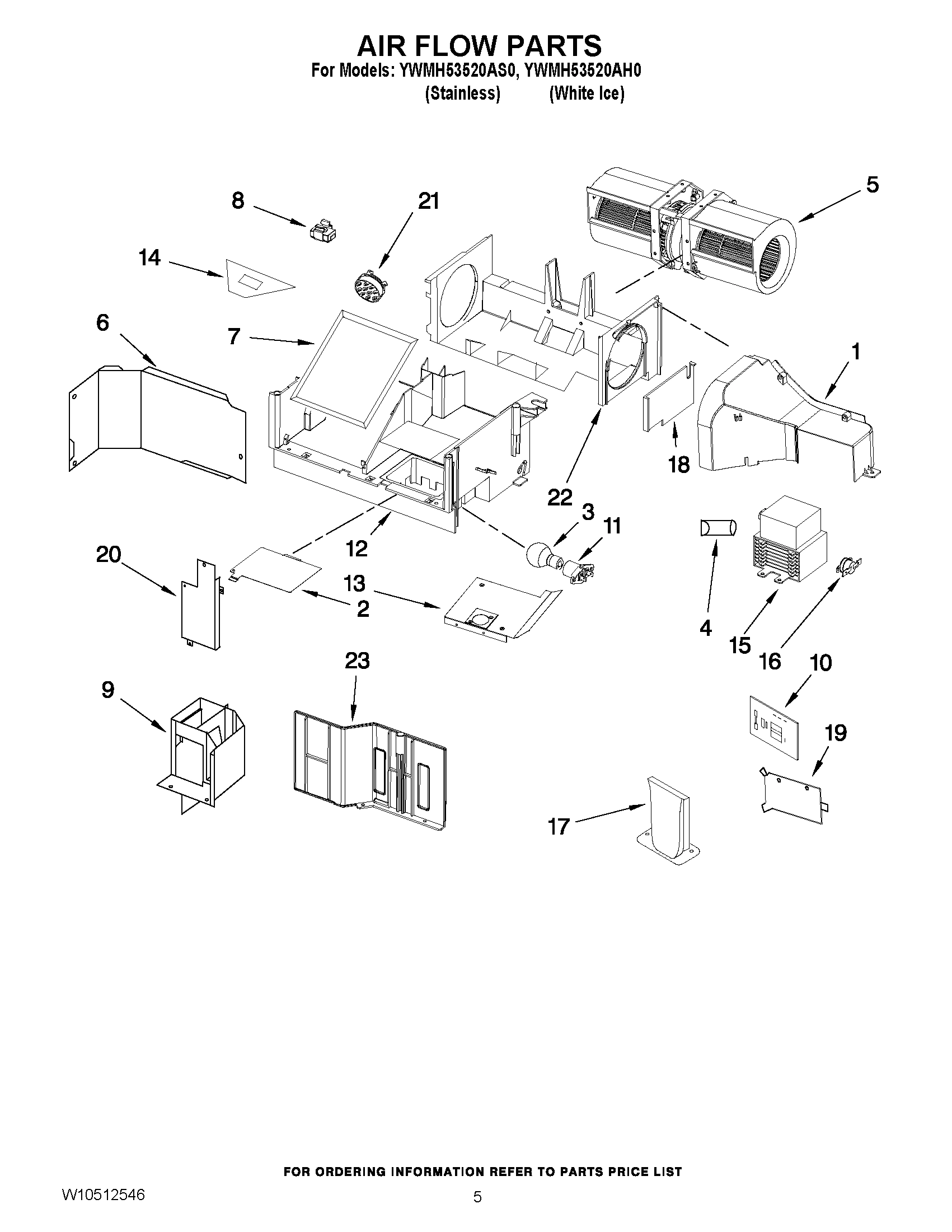 AIR FLOW PARTS
For Models: YWMH53520AS0, YWMH53520AH0
(Stainless) (White Ice)

8
21
5
14
6
7
1
18
22
3
11
12
20
13
2
4
15
16
10
23
9
19
17

FOR ORDERING INFORMATION REFER TO PARTS PRICE LIST
W10512546
5