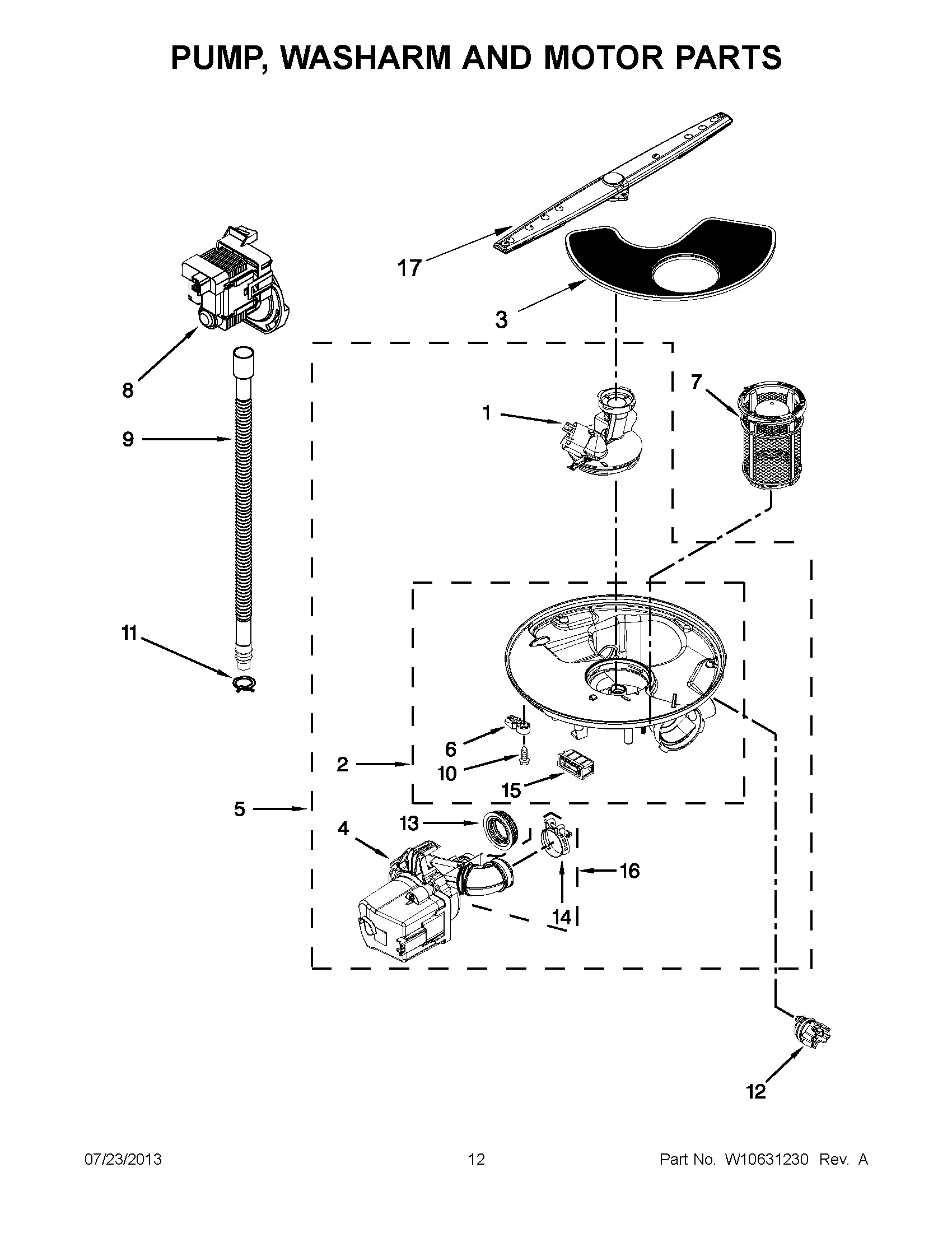 PUMP, WASHARM AND MOTOR PARTS

17
3
8
7
1
9
11
6
2
10
15
5
13
4
16
14
12

07/23/2013
12
Part No. W10631230 Rev. A