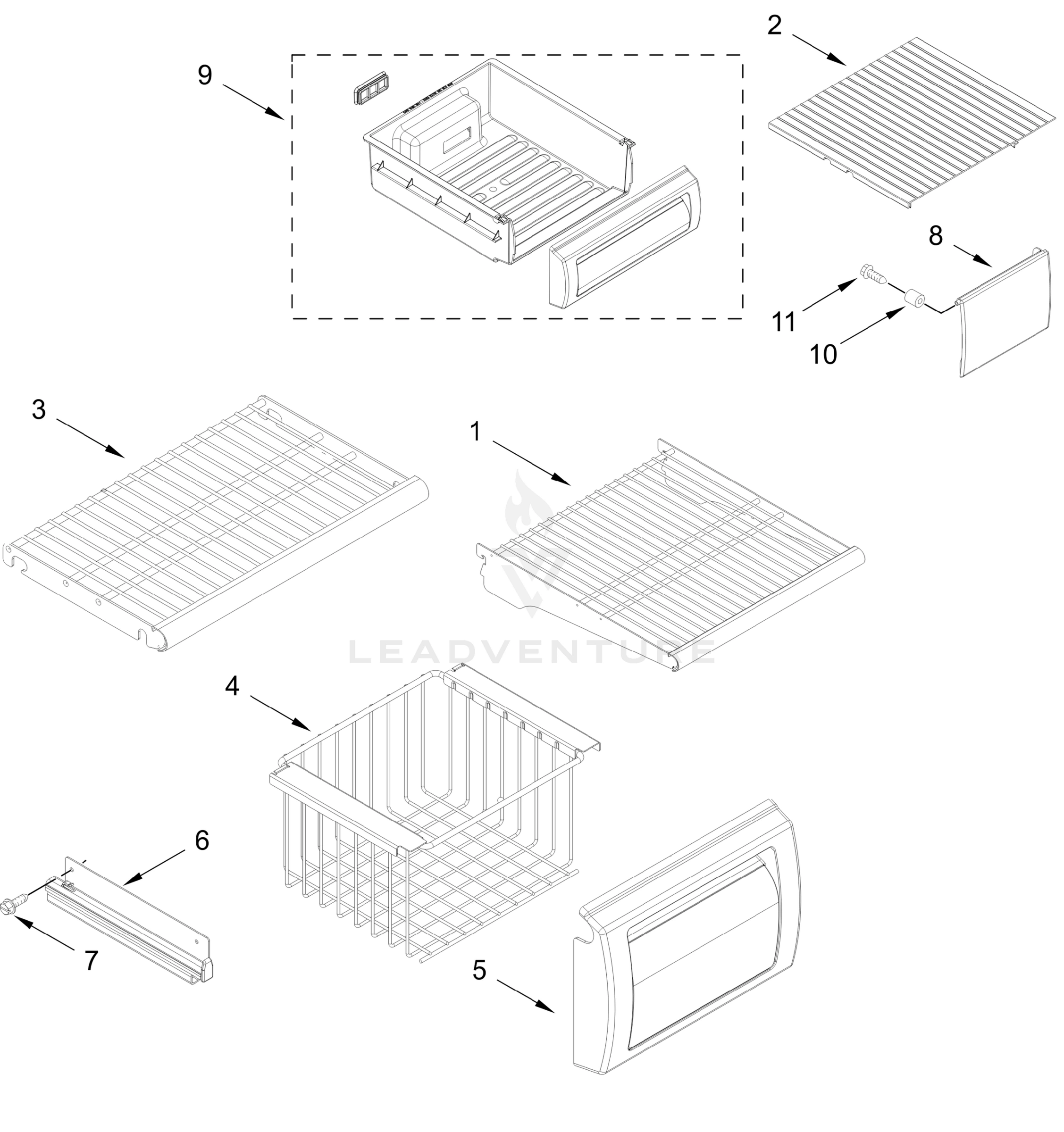 2
9
8
11
10
3
1
LEADVENTURE
4
6
7
5