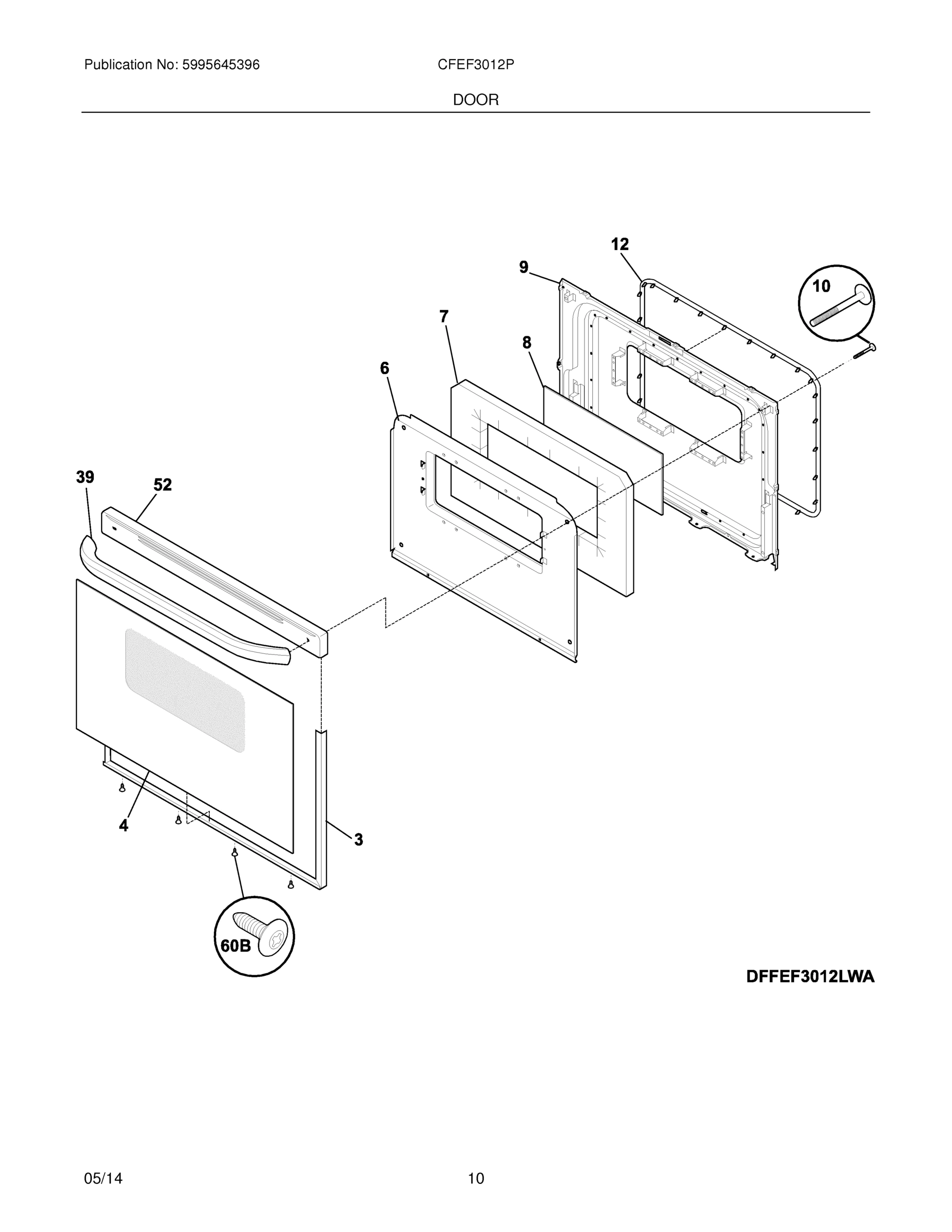 Publication No: 5995645396
CFEF3012P
DOOR

12
9
10
7
8
6
39
52
4
3
60B

DFFEF3012LWA

05/14
10