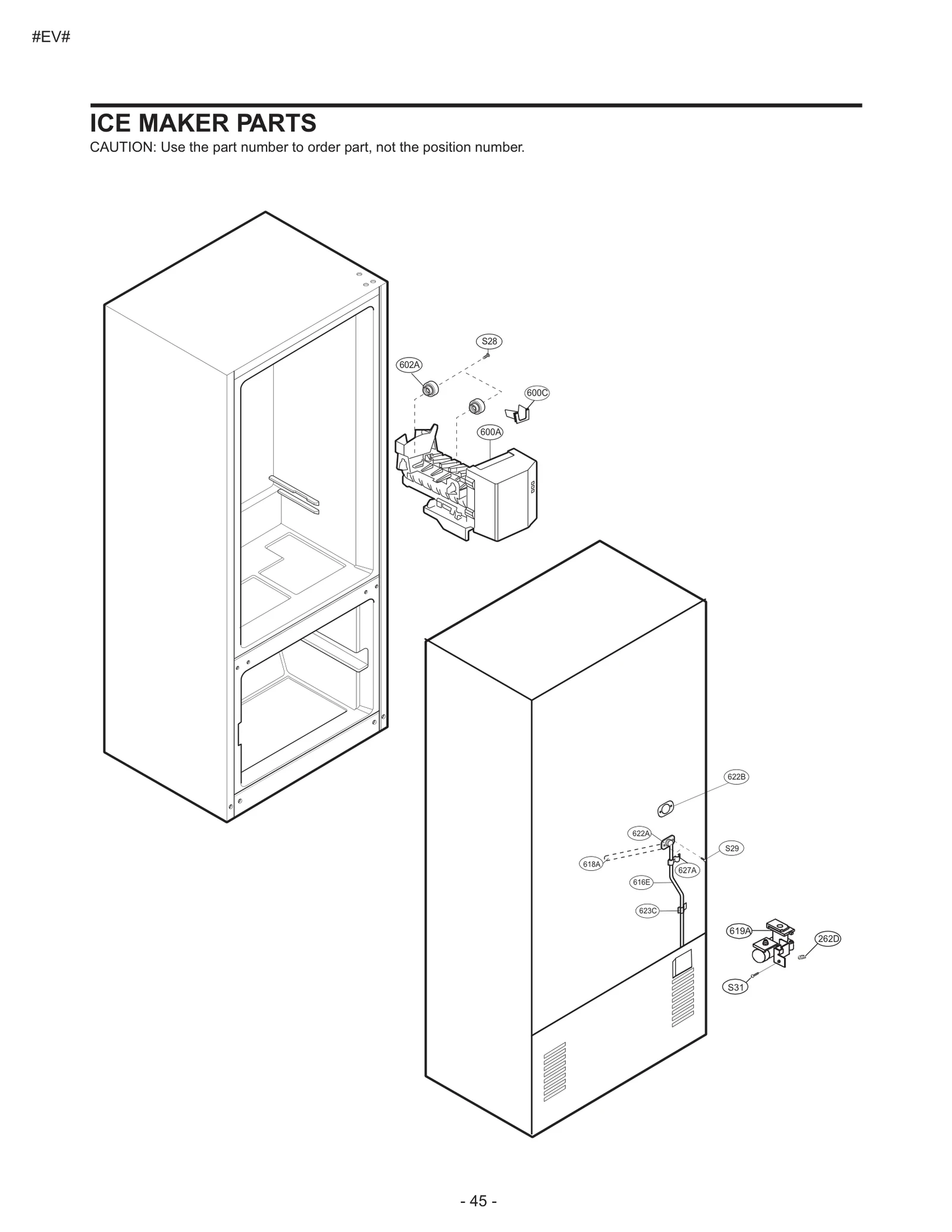 #EV#

ICE MAKER PARTS
CAUTION: Use the part number to order part, not the position number.

S28
602A
600C
600A

622B
622A
S29
618A
627A
616E
623C
619A
262D
S31

- 45 -