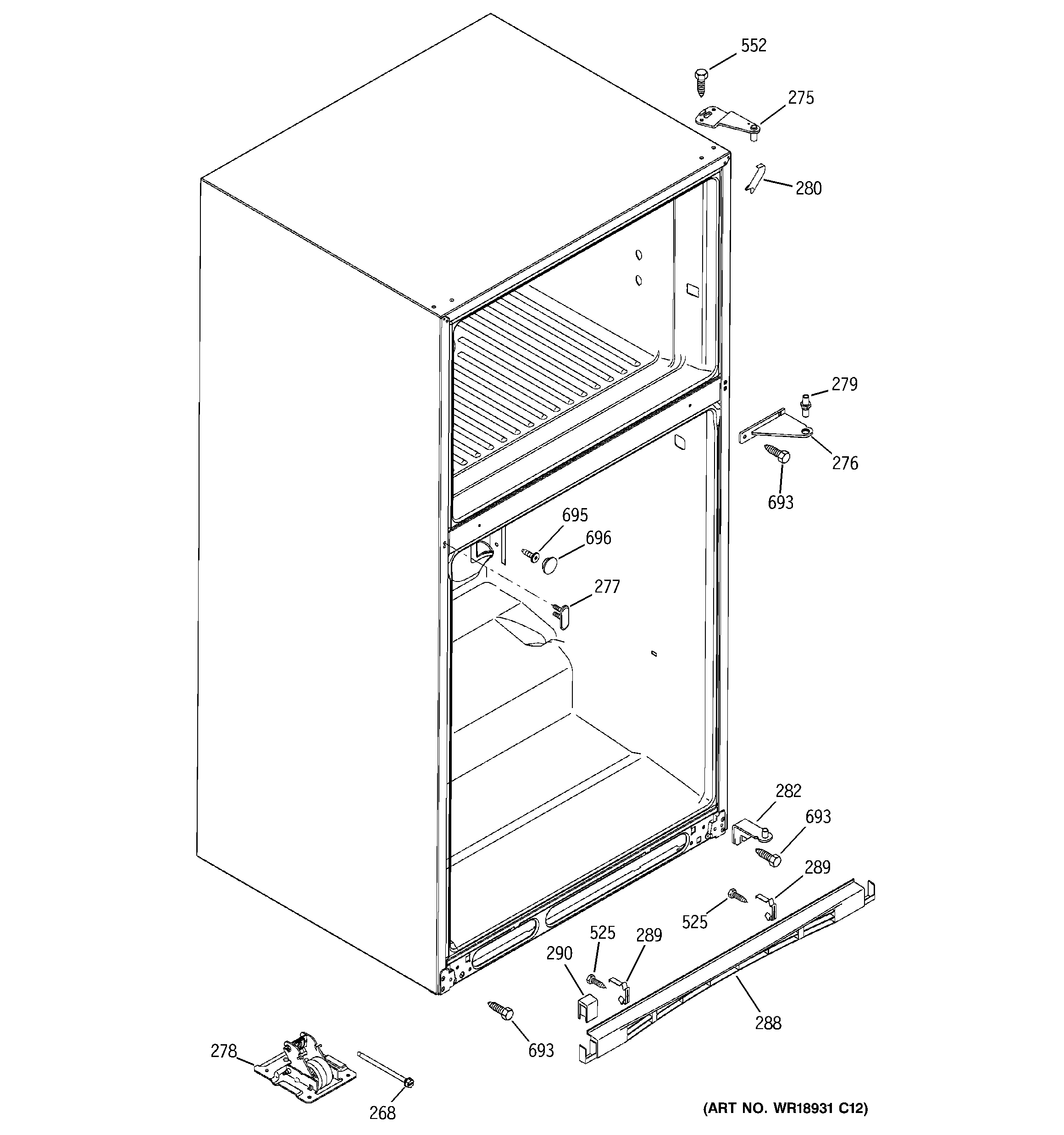 552
275
280
279
276
693
695
696
277
282
693
289
525
525
289
290
288
693
278
268
(ART NO. WR18931 C12)