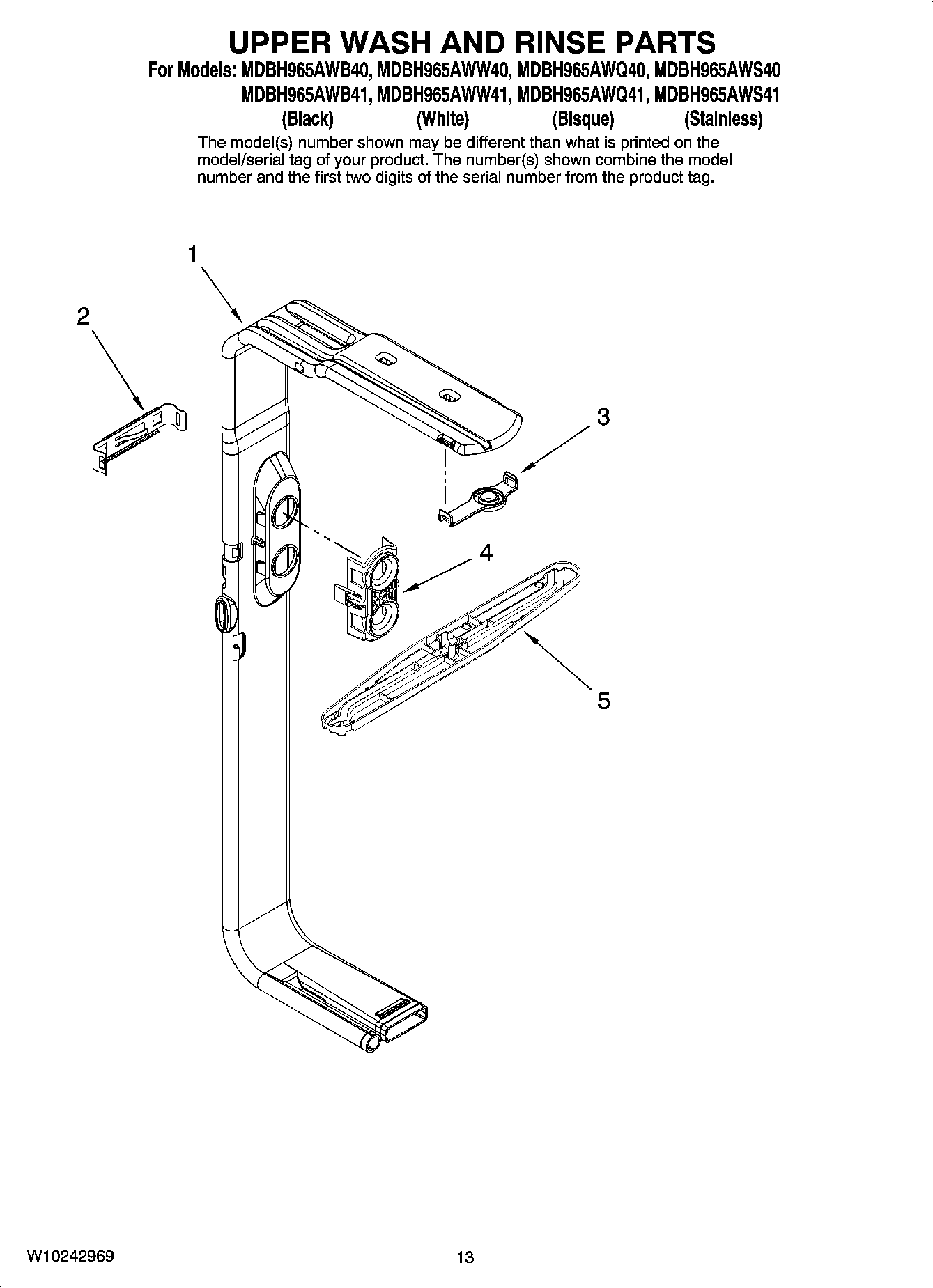 UPPER WASH AND RINSE PARTS

For Models: MDBH965AWB40, MDBH965AWW40, MDBH965AWQ40, MDBH965AWS40
MDBH965AWB41, MDBH965AWW41, MDBH965AWQ41, MDBH965AWS41
(Black) (White) (Bisque) (Stainless)

The model(s) number shown may be different than what is printed on the model/serial tag of your product. The number(s) shown combine the model number and the first two digits of the serial number from the product tag.

1

2

3

4

5

W10242969

13