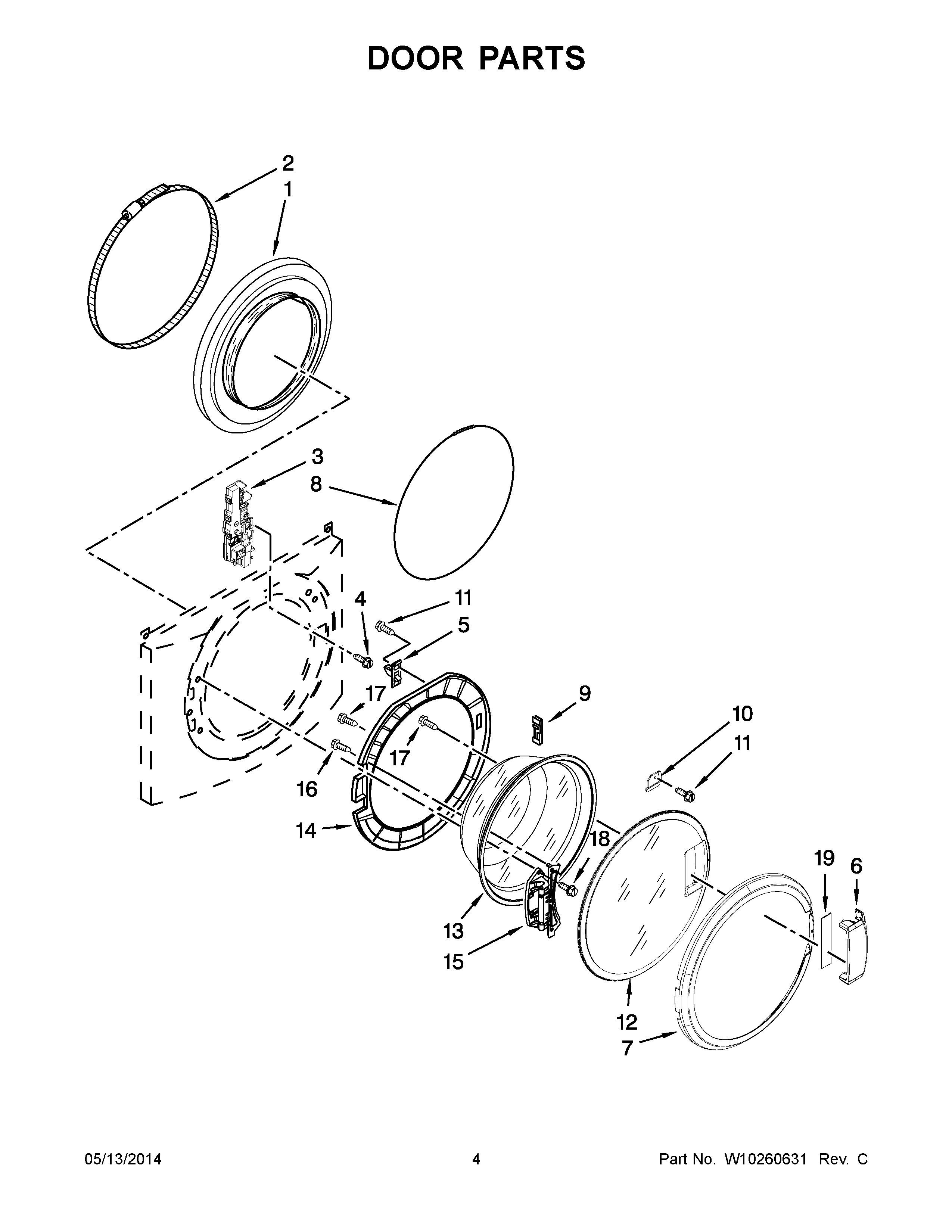 DOOR PARTS

2
1
3
8
4
11
5
17
9
10
11
17
16
14
18
19
6
13
15
12
7

05/13/2014 4 Part No. W10260631 Rev. C