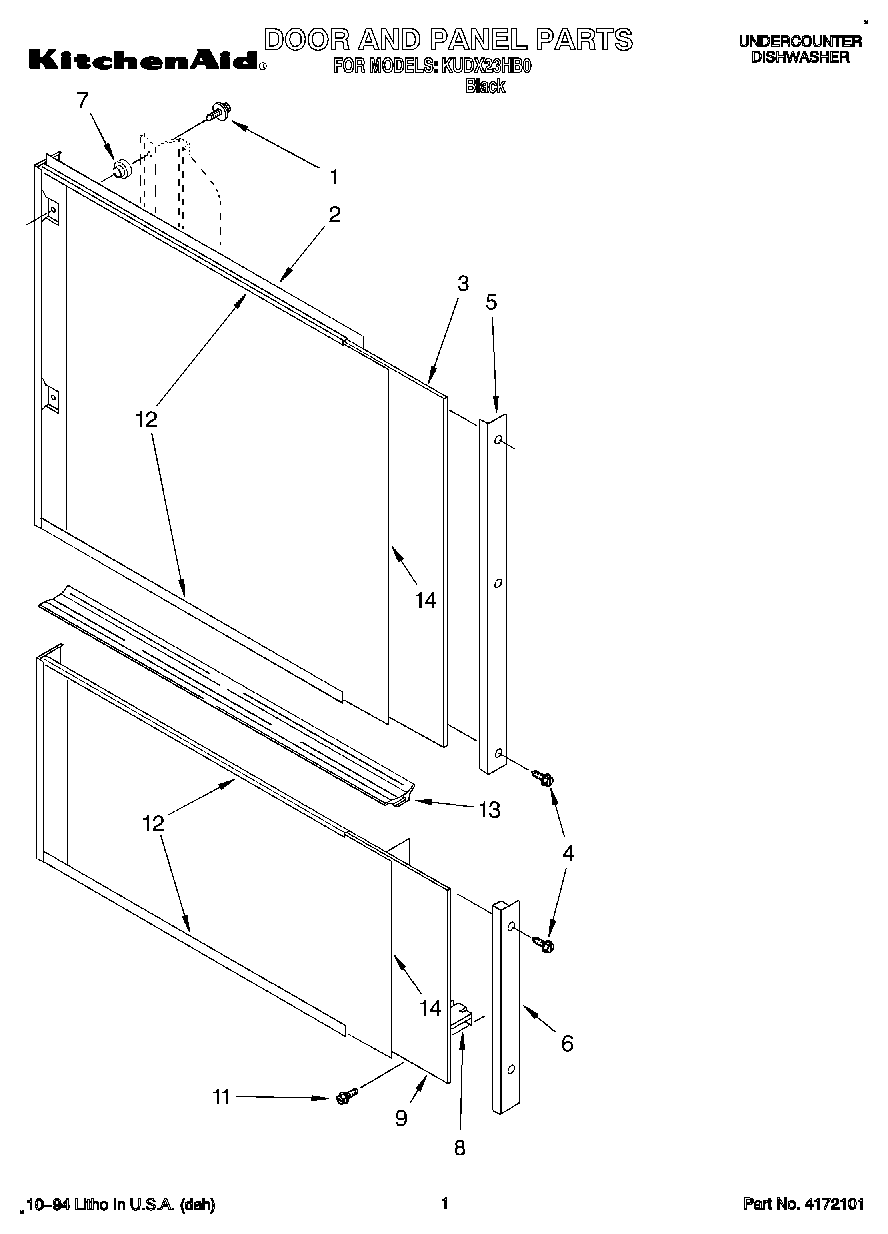 KitchenAid®
DOOR AND PANEL PARTS
FOR MODELS: KUDX23HB0
Black

UNDERCOUNTER
DISHWASHER

7
1
2
3
5
12
14
13
12
4
14
6
11
9
8

10–94 Litho in U.S.A. (dah)

1

Part No. 4172101