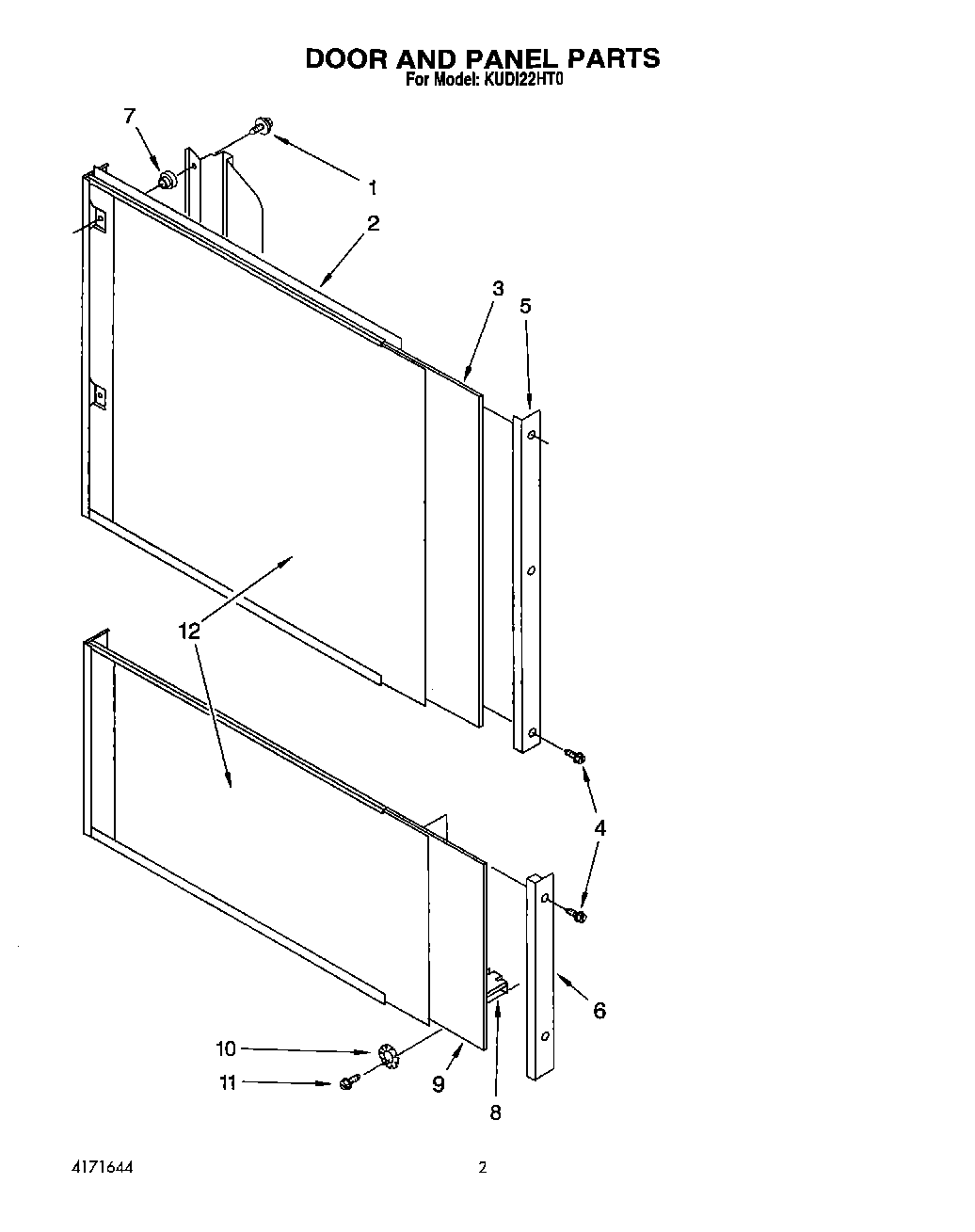 DOOR AND PANEL PARTS
For Model: KUDI22HT0

7
1
2
3
5
12
4
6
10
11
9
8

4171644

2