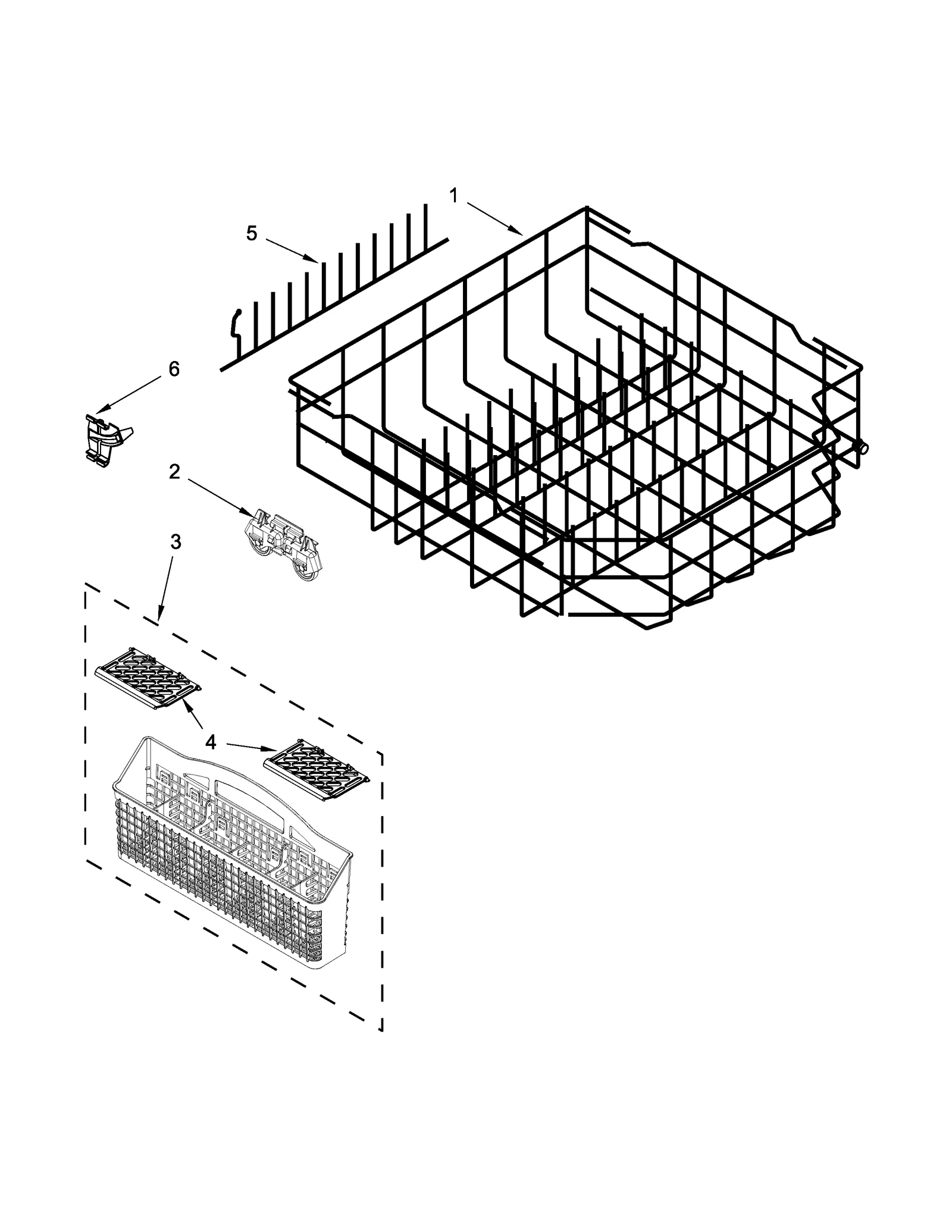 1
5
6
2
3
4