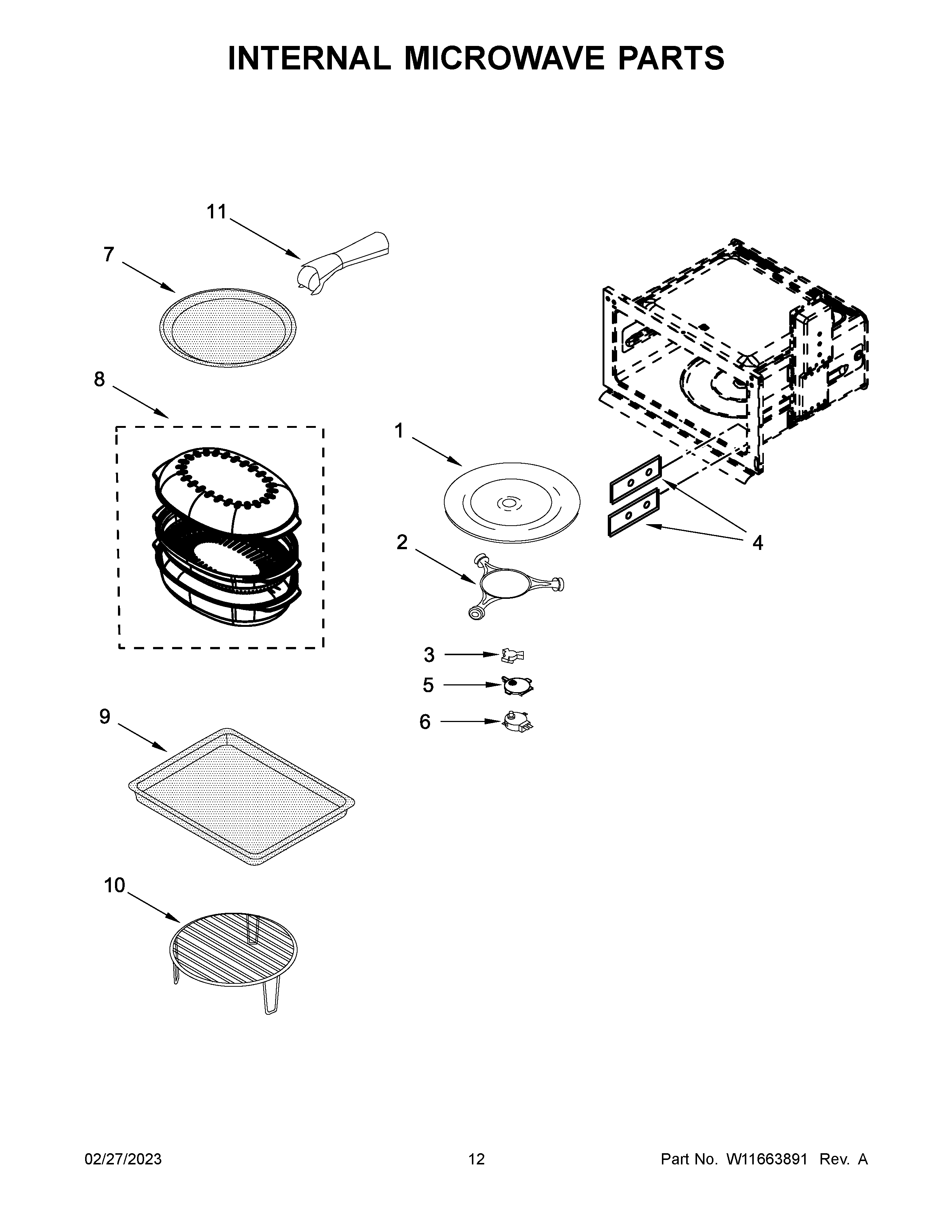 INTERNAL MICROWAVE PARTS

11

7

8

1

2

4

3

5

6

9

10

02/27/2023

12

Part No. W11663891 Rev. A