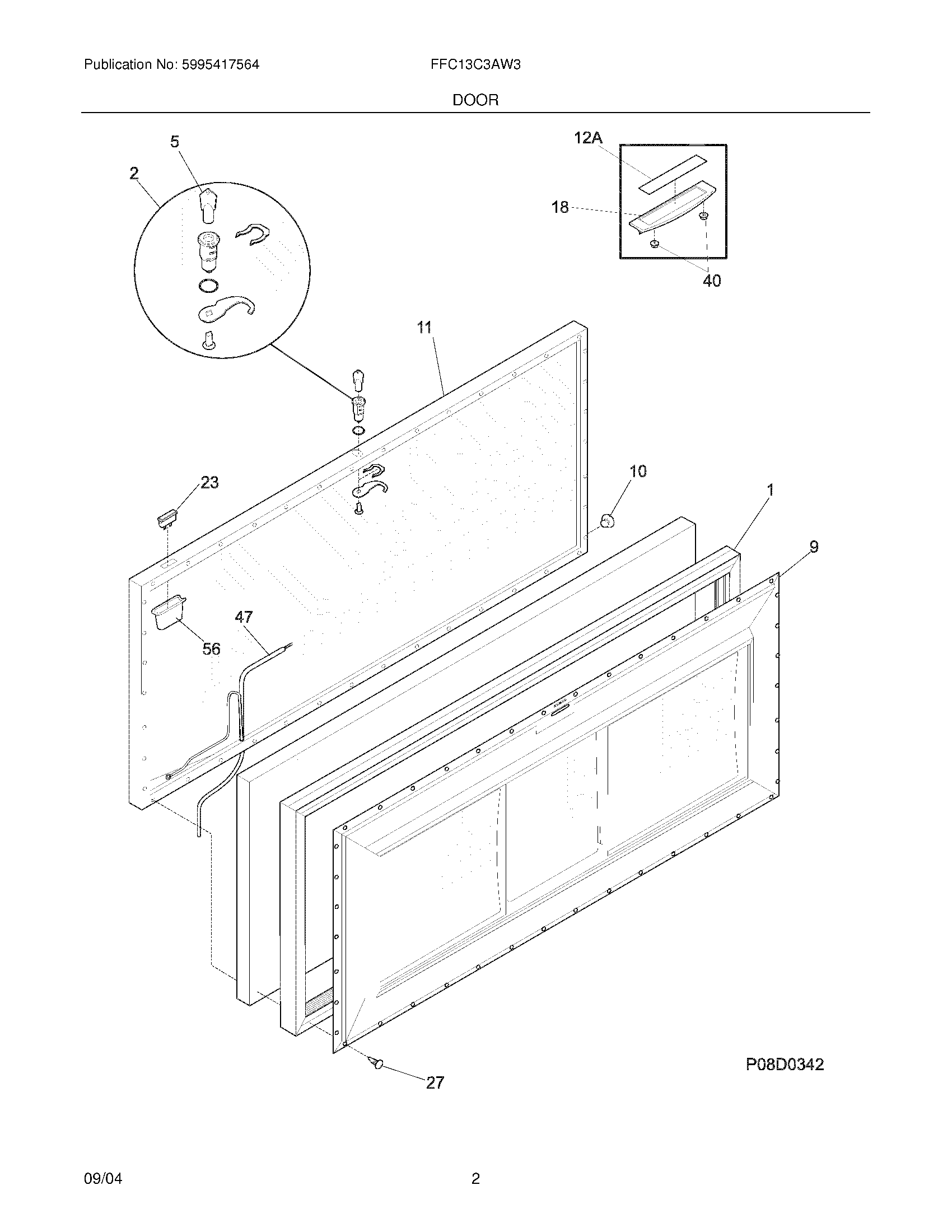 Publication No: 5995417564

FFC13C3AW3

DOOR

5

2

12A

18

40

11

23

10

1

9

47

56

27

P08D0342

09/04

2