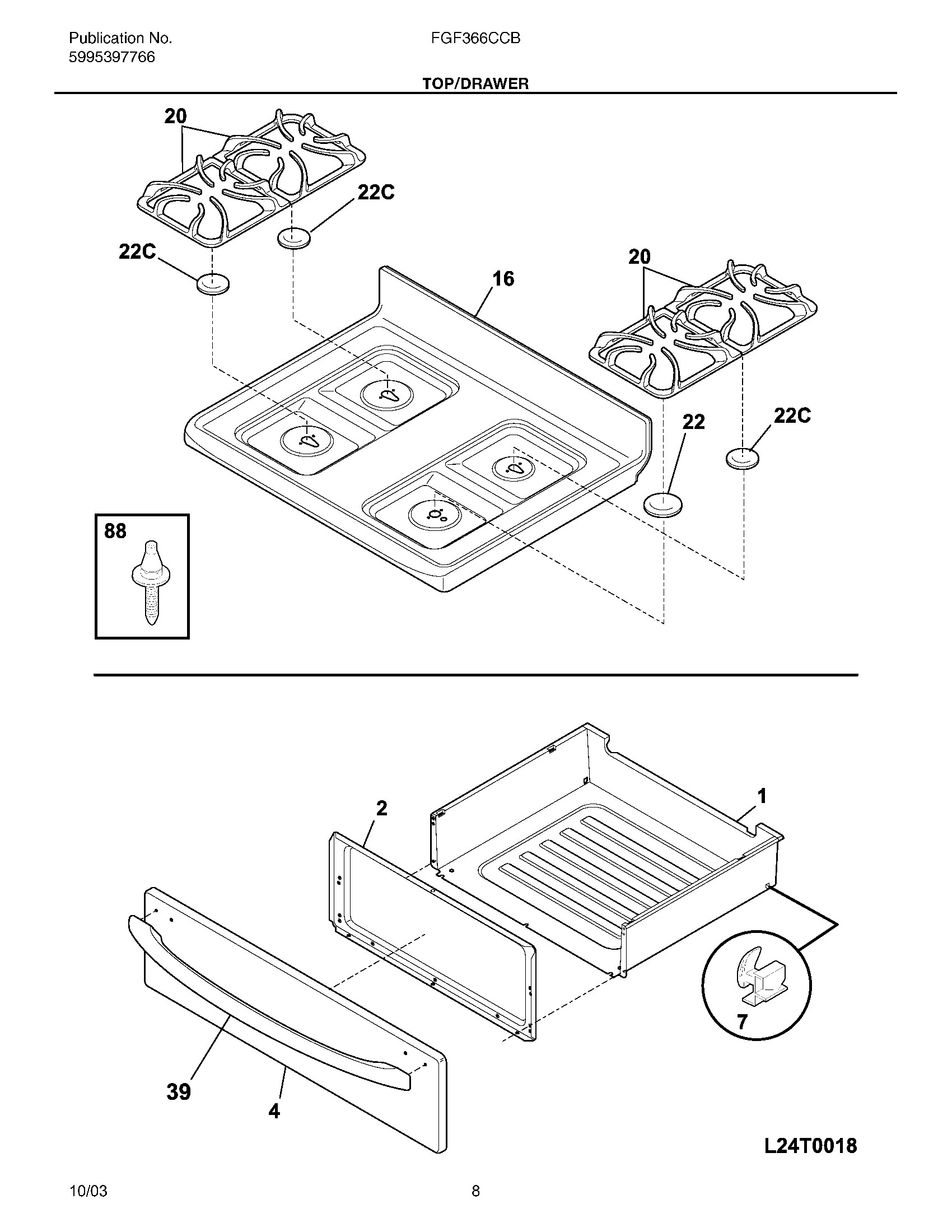 Publication No.
5995397766

FGF366CCB

TOP/DRAWER

20
22C
22C
16
20
22
22C
88

2
1
7
39
4

L24T0018

10/03

8