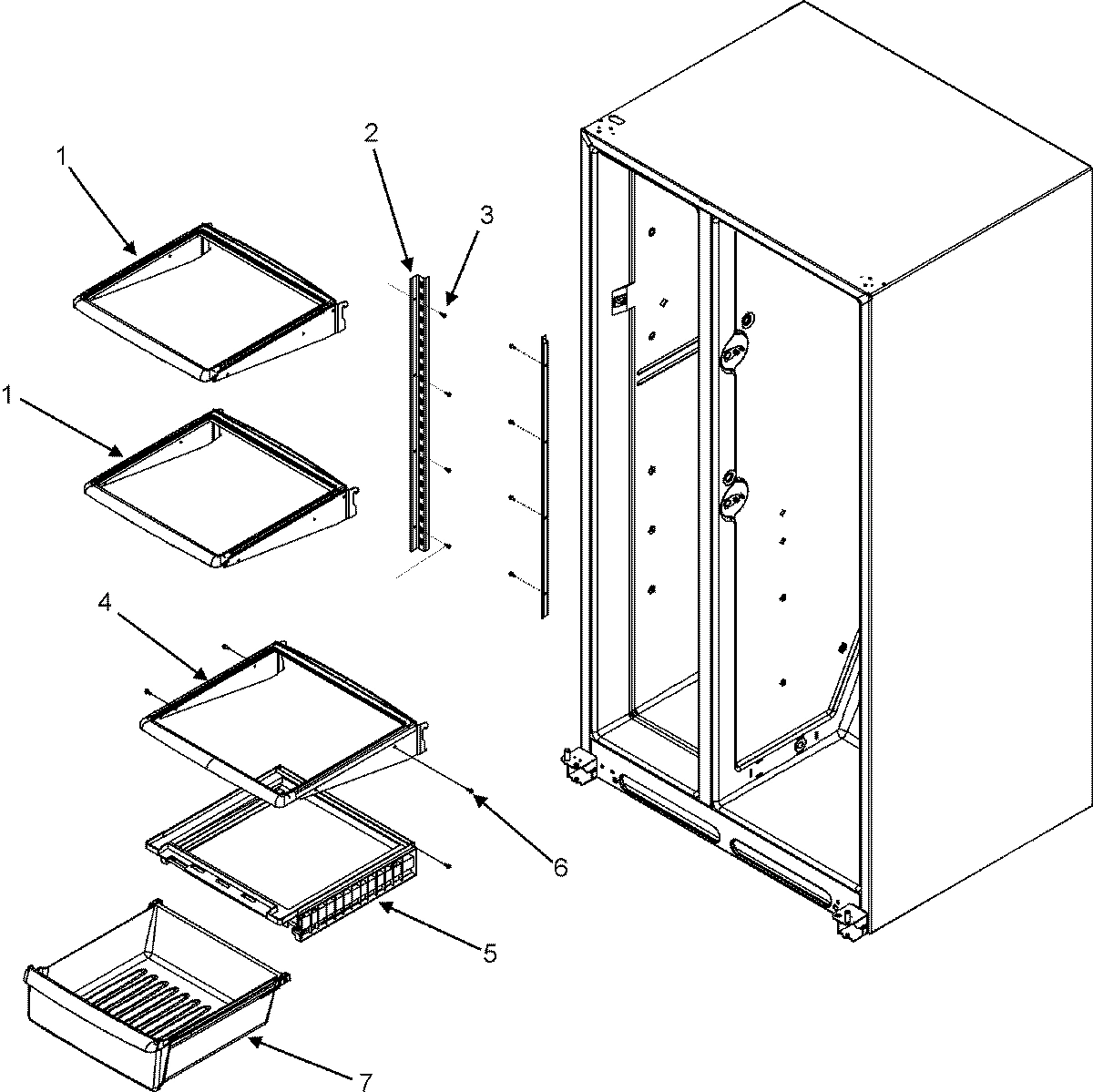 1
2
3
1
4
6
5
7