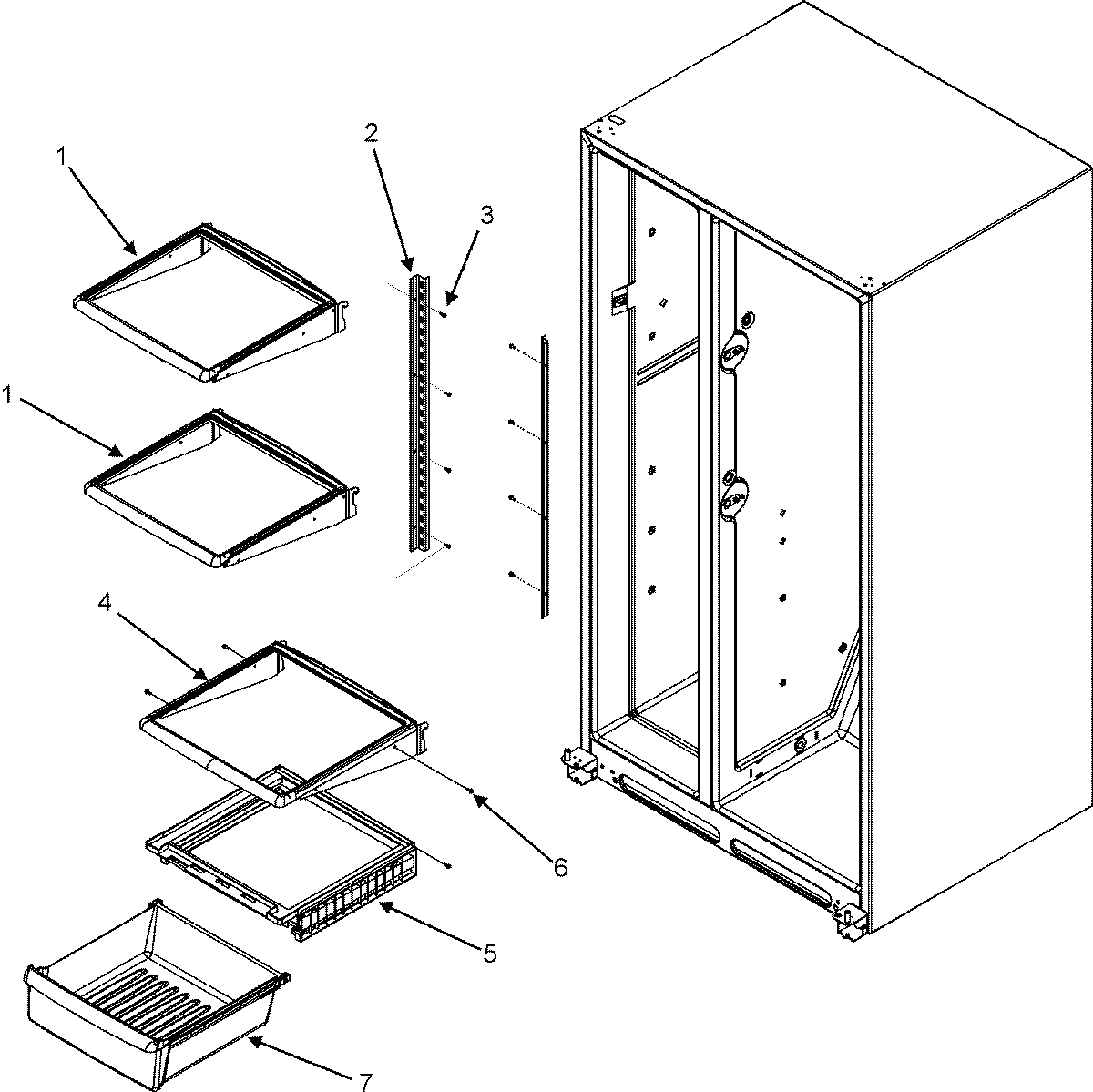 1
2
3
1
4
6
5
7