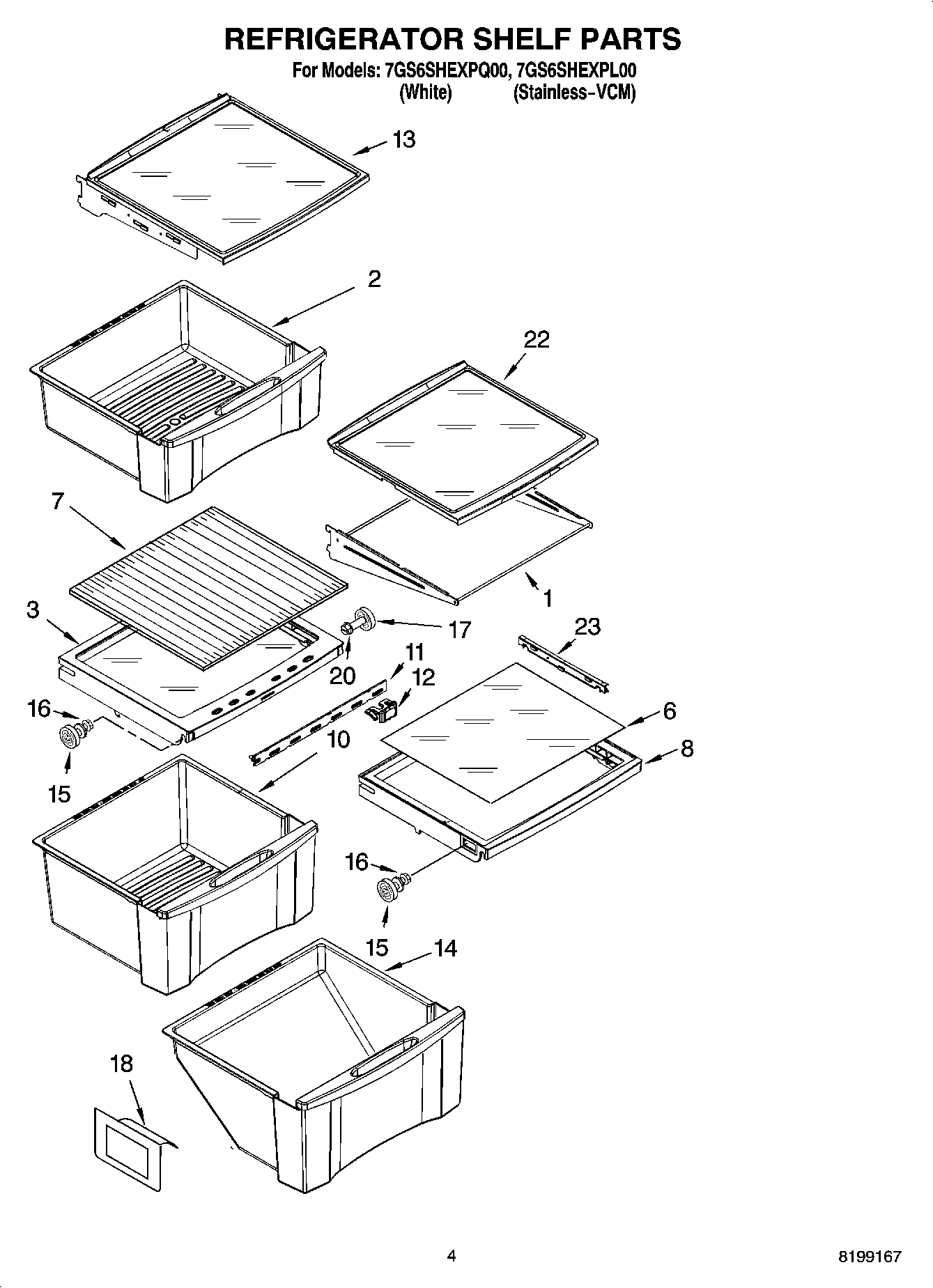 REFRIGERATOR SHELF PARTS

For Models: 7GS6SHEXPQ00, 7GS6SHEXPL00
(White) (Stainless-VCM)

13

2

22

7

1

3

17

23

20

11

12

16

6

10

8

15

16

15

14

18

4

8199167