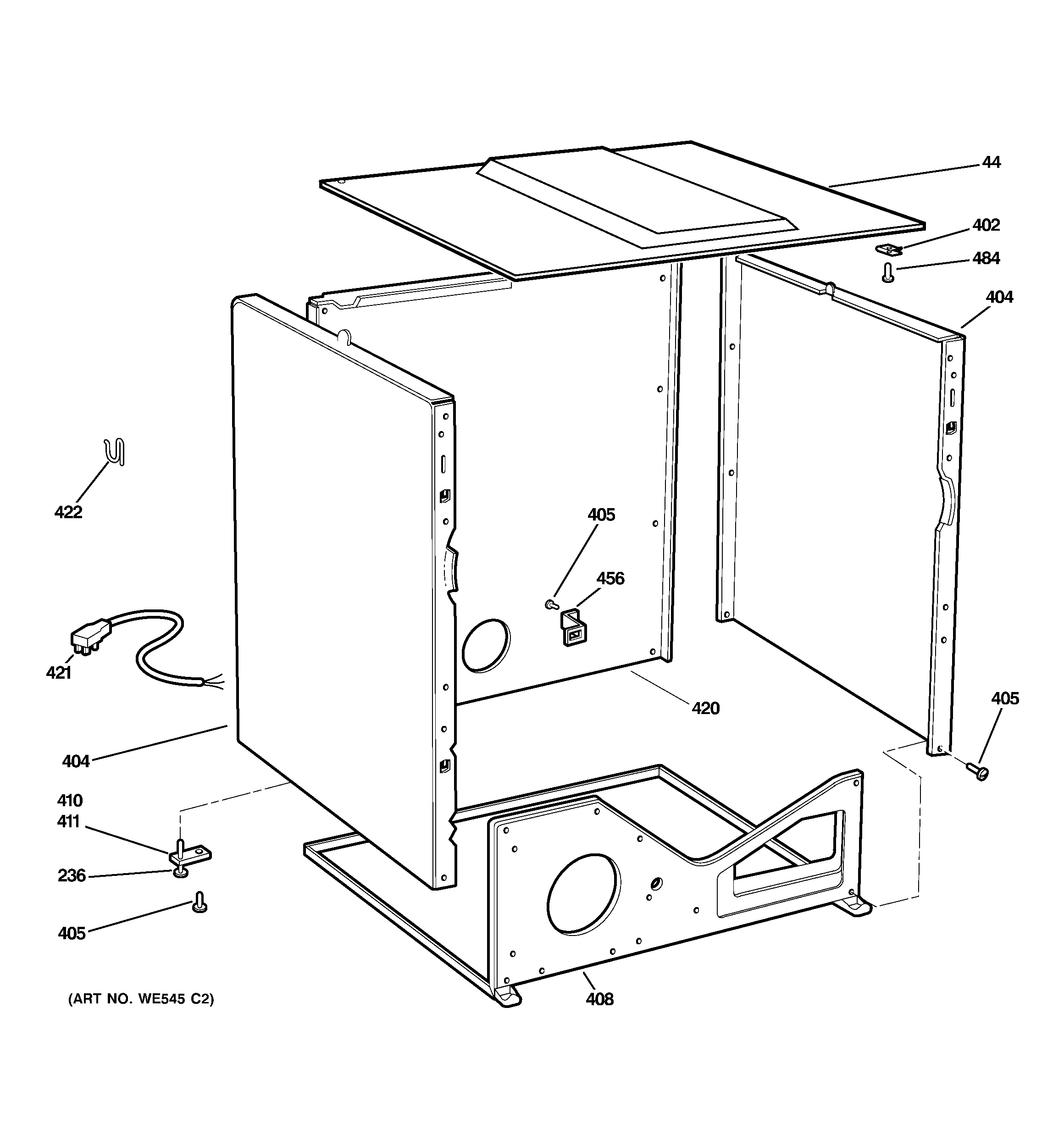 44
402
484
404
422
405
456
421
420
405
404
410
411
236
405
408
(ART NO. WE545 C2)