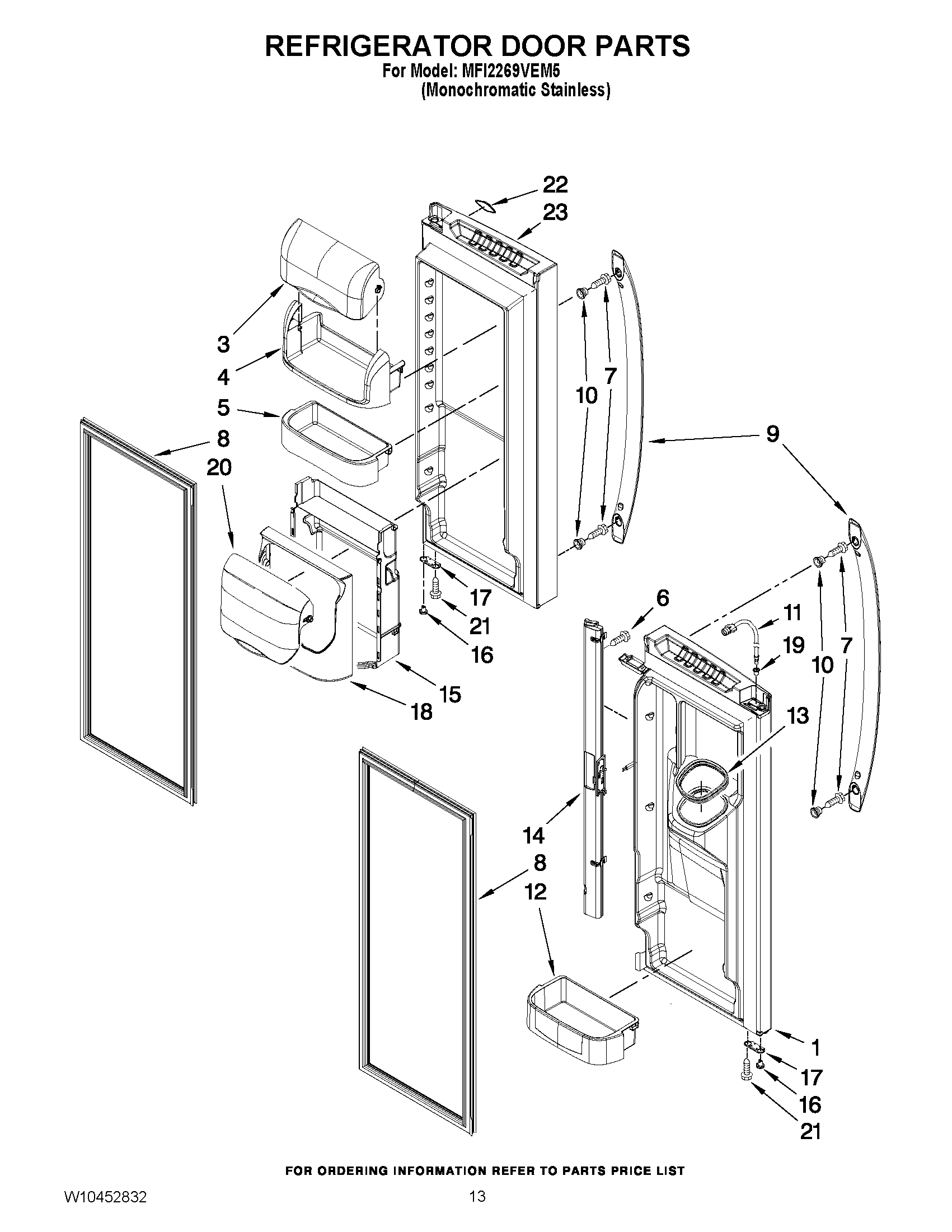 REFRIGERATOR DOOR PARTS
For Model: MFI2269VEM5
(Monochromatic Stainless)

22
23
3
4
5
8
20
10
7
9
17
21
16
15
18
6
11
19
10
7
13
14
8
12
1
17
16
21

FOR ORDERING INFORMATION REFER TO PARTS PRICE LIST

W10452832

13