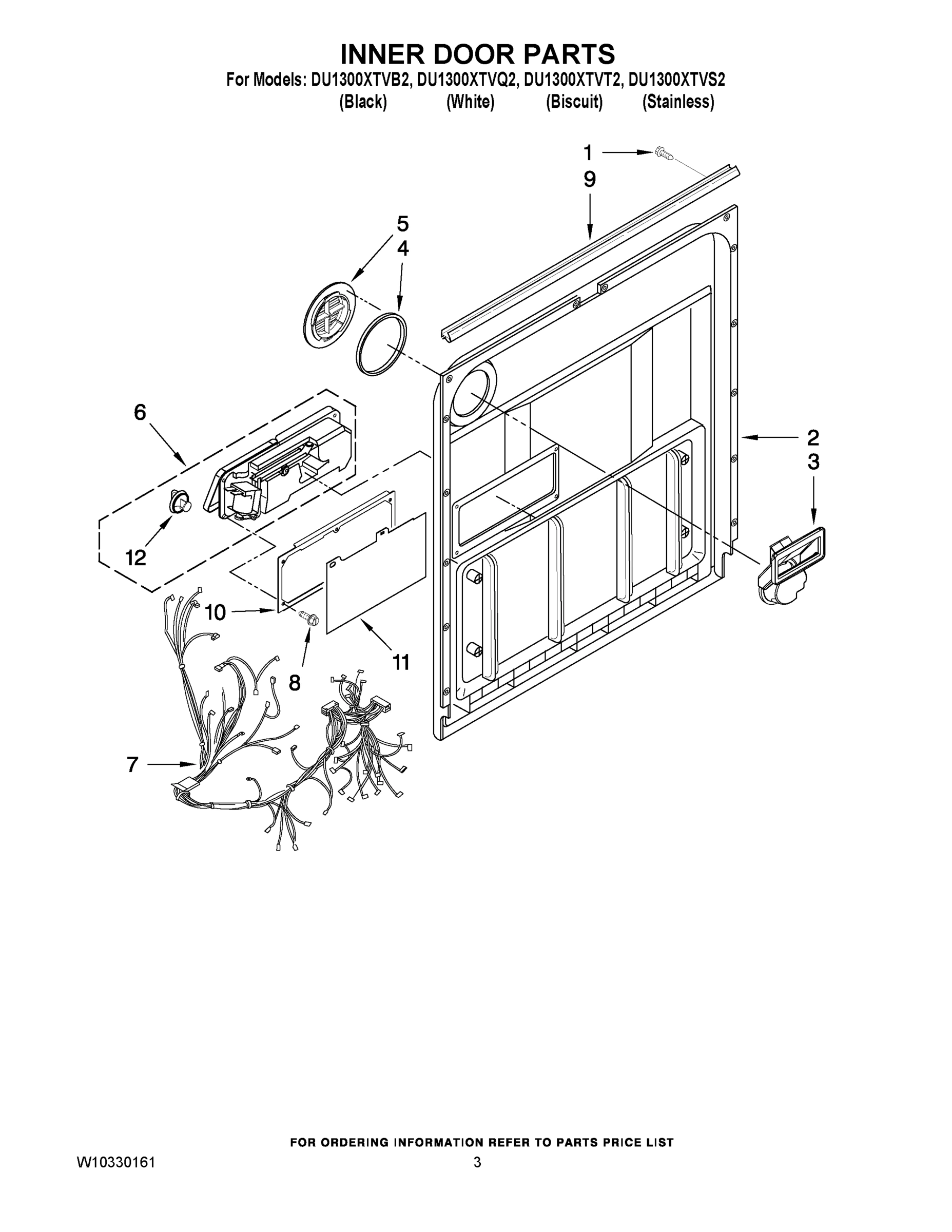 INNER DOOR PARTS

For Models: DU1300XTVB2, DU1300XTVQ2, DU1300XTVT2, DU1300XTVS2
(Black) (White) (Biscuit) (Stainless)

1
9
5
4
6
2
3
12
10
8
11
7

FOR ORDERING INFORMATION REFER TO PARTS PRICE LIST

W10330161

3