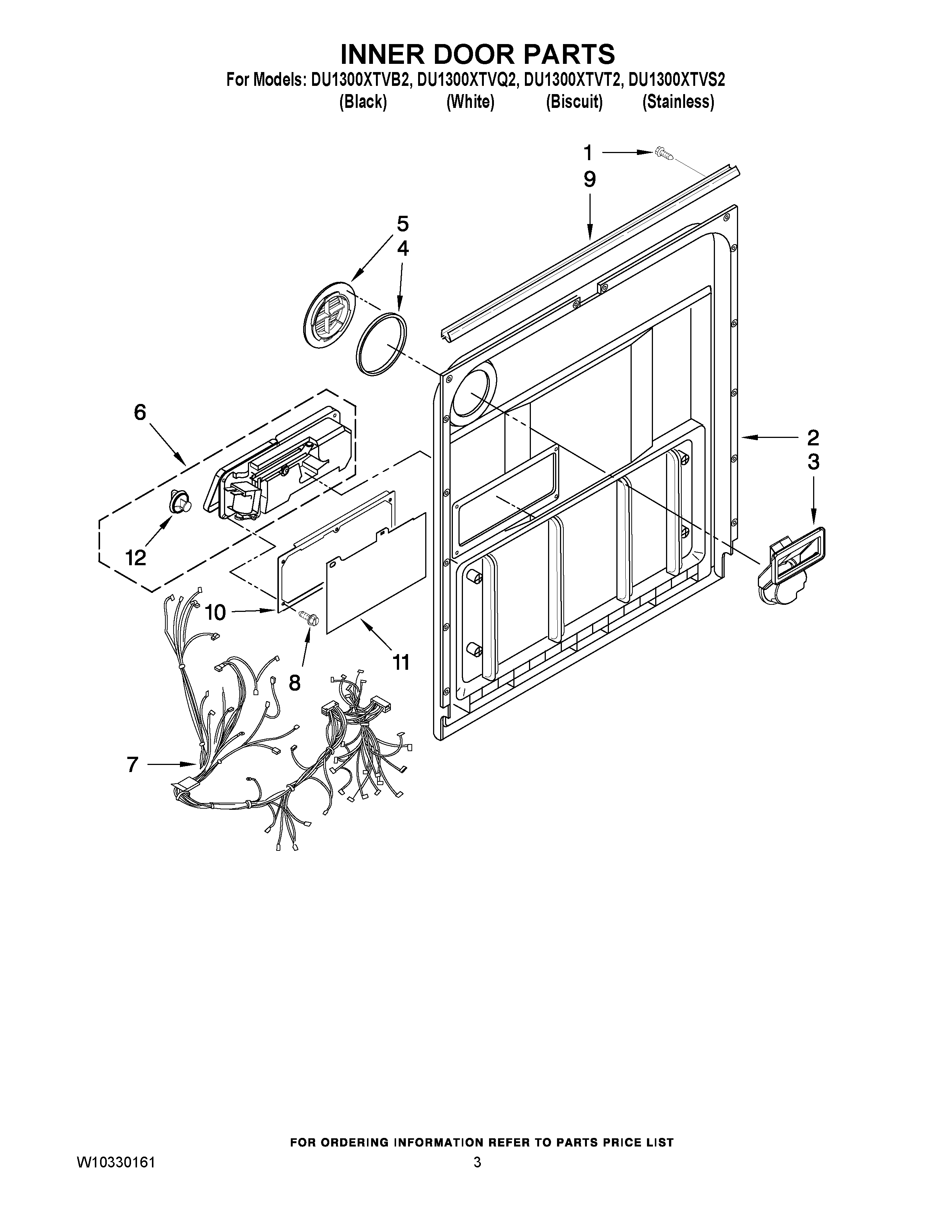 INNER DOOR PARTS
For Models: DU1300XTVB2, DU1300XTVQ2, DU1300XTVT2, DU1300XTVS2
(Black) (White) (Biscuit) (Stainless)

1
9
5
4
6
2
3
12
10
11
8
7

FOR ORDERING INFORMATION REFER TO PARTS PRICE LIST
W10330161
3