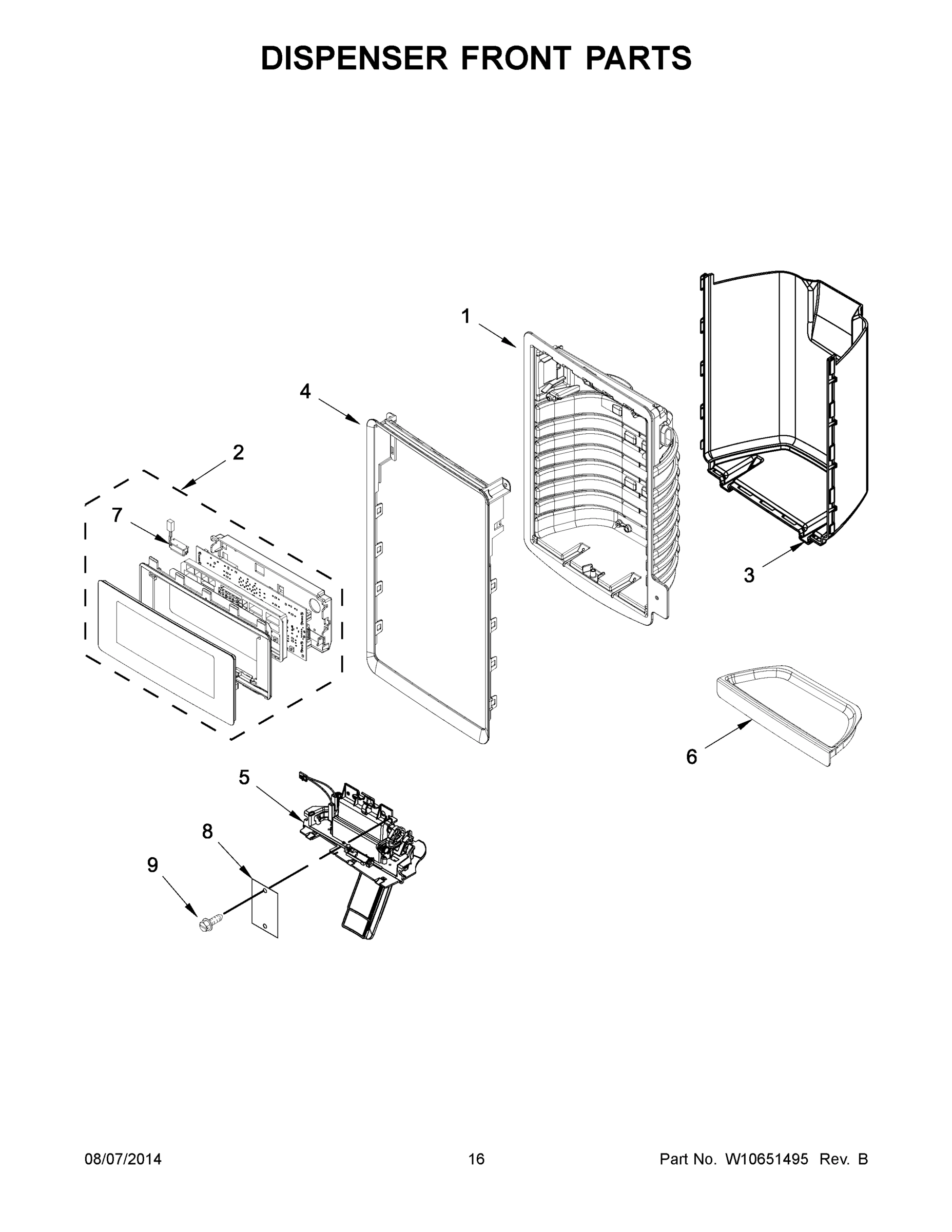 DISPENSER FRONT PARTS

1

4

2

7

3

6

5

8

9

08/07/2014 16 Part No. W10651495 Rev. B