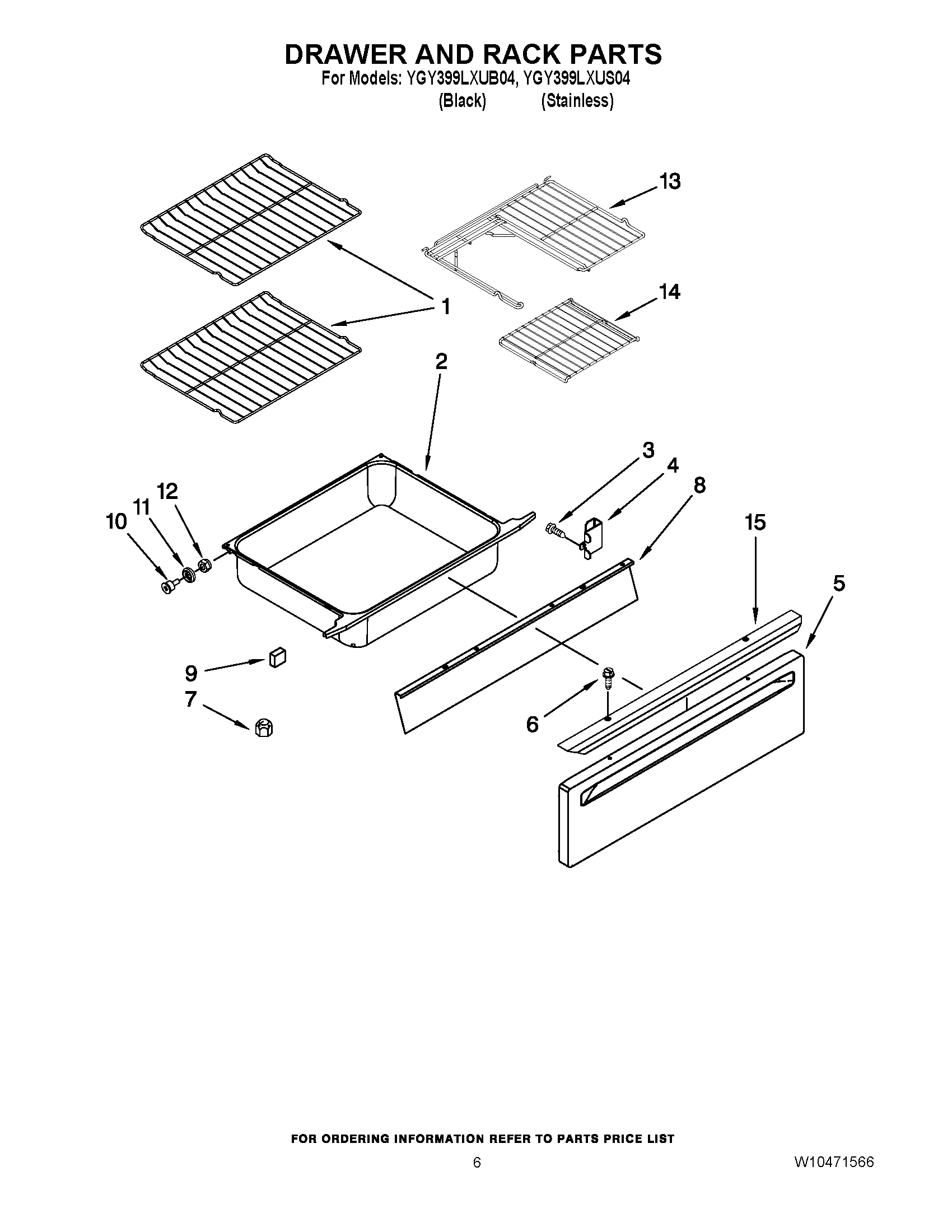 DRAWER AND RACK PARTS
For Models: YGY399LXUB04, YGY399LXUS04
(Black) (Stainless)

13
1
14
2
3
4
8
12
11
10
15
5
9
7
6

FOR ORDERING INFORMATION REFER TO PARTS PRICE LIST
6
W10471566