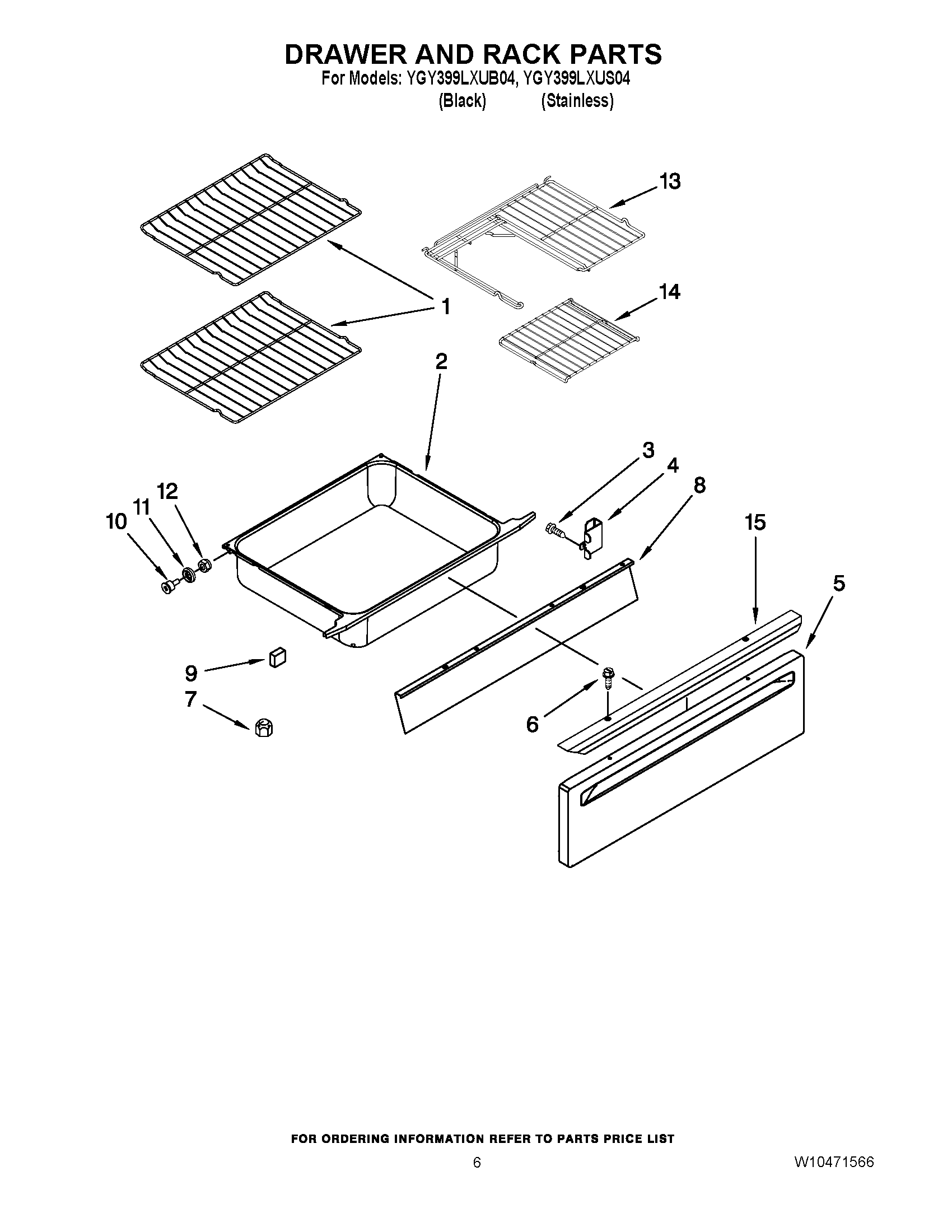 DRAWER AND RACK PARTS
For Models: YGY399LXUB04, YGY399LXUS04
(Black) (Stainless)

13
1
14
2
3
4
8
12
11
10
15
5
9
7
6

FOR ORDERING INFORMATION REFER TO PARTS PRICE LIST
6
W10471566