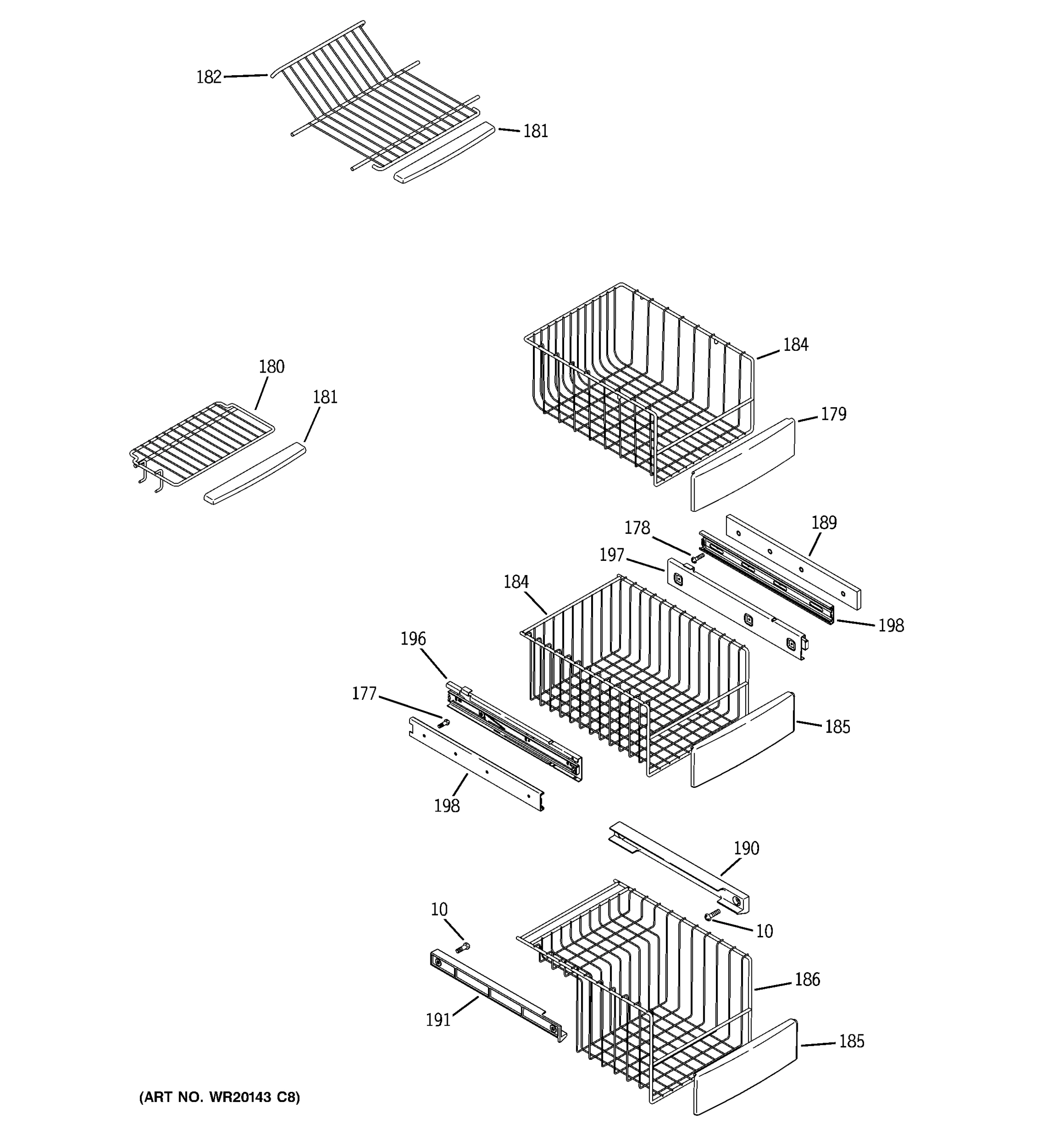 182
181
180
181
184
179
178
189
197
184
198
196
177
185
198
190
10
10
186
191
185
(ART NO. WR20143 C8)