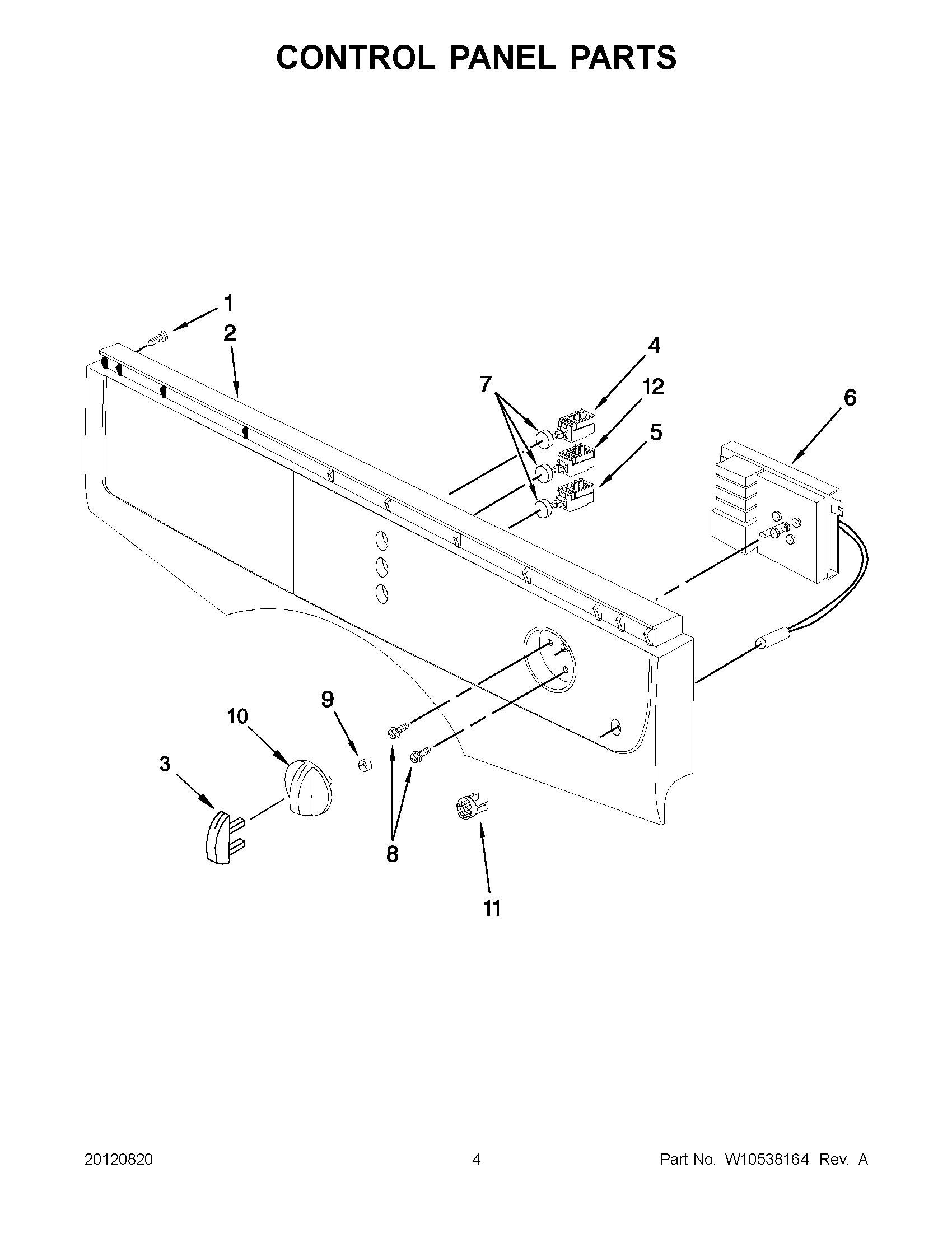 CONTROL PANEL PARTS

1
2
4
7
12
6
5
9
10
3
8
11

20120820
4
Part No. W10538164 Rev. A