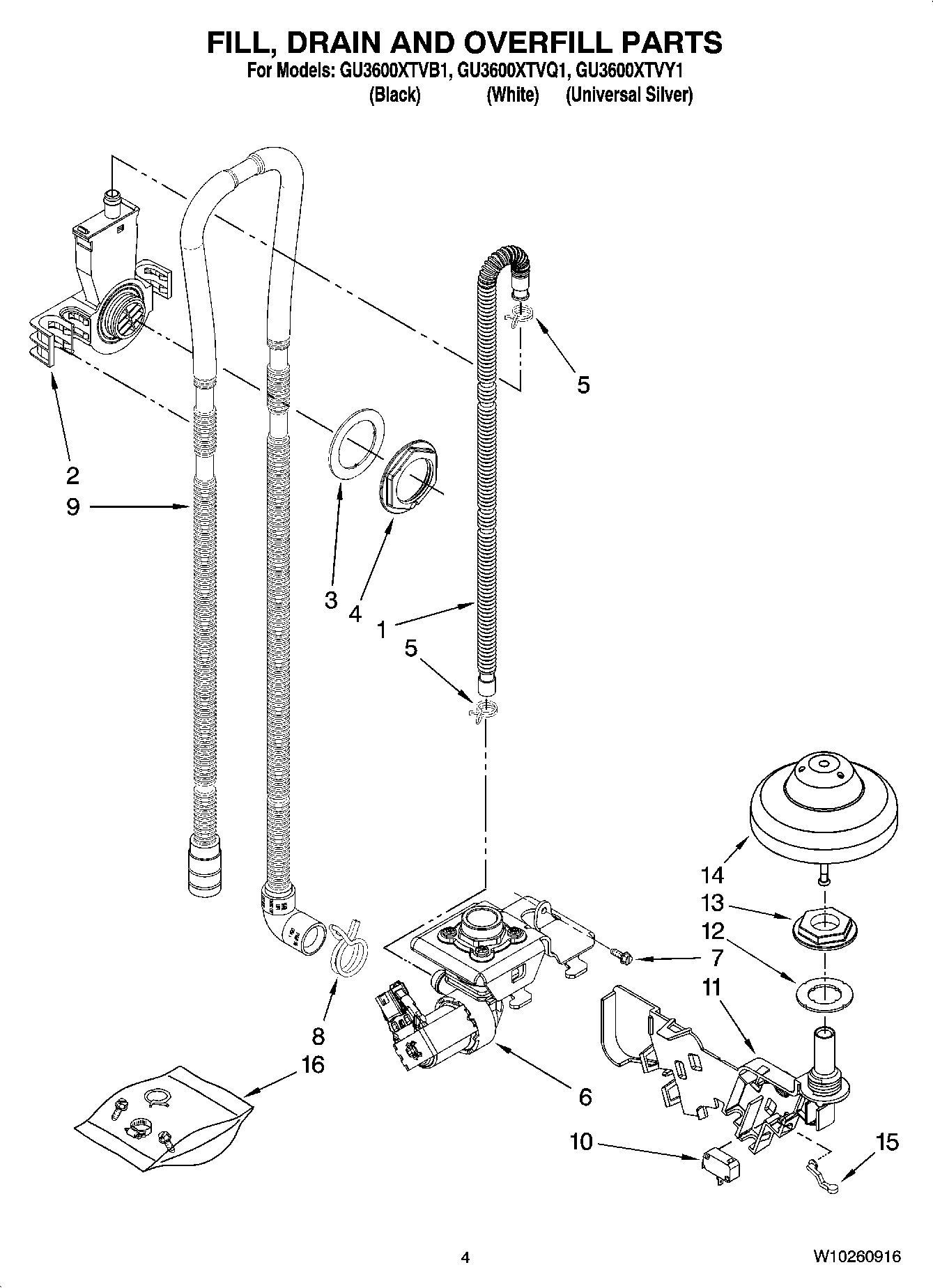 FILL, DRAIN AND OVERFILL PARTS

For Models: GU3600XTVB1, GU3600XTVQ1, GU3600XTVY1
(Black) (White) (Universal Silver)

5
2
9
3
4
1
5
14
13
12
7
11
8
16
6
10
15

4

W10260916