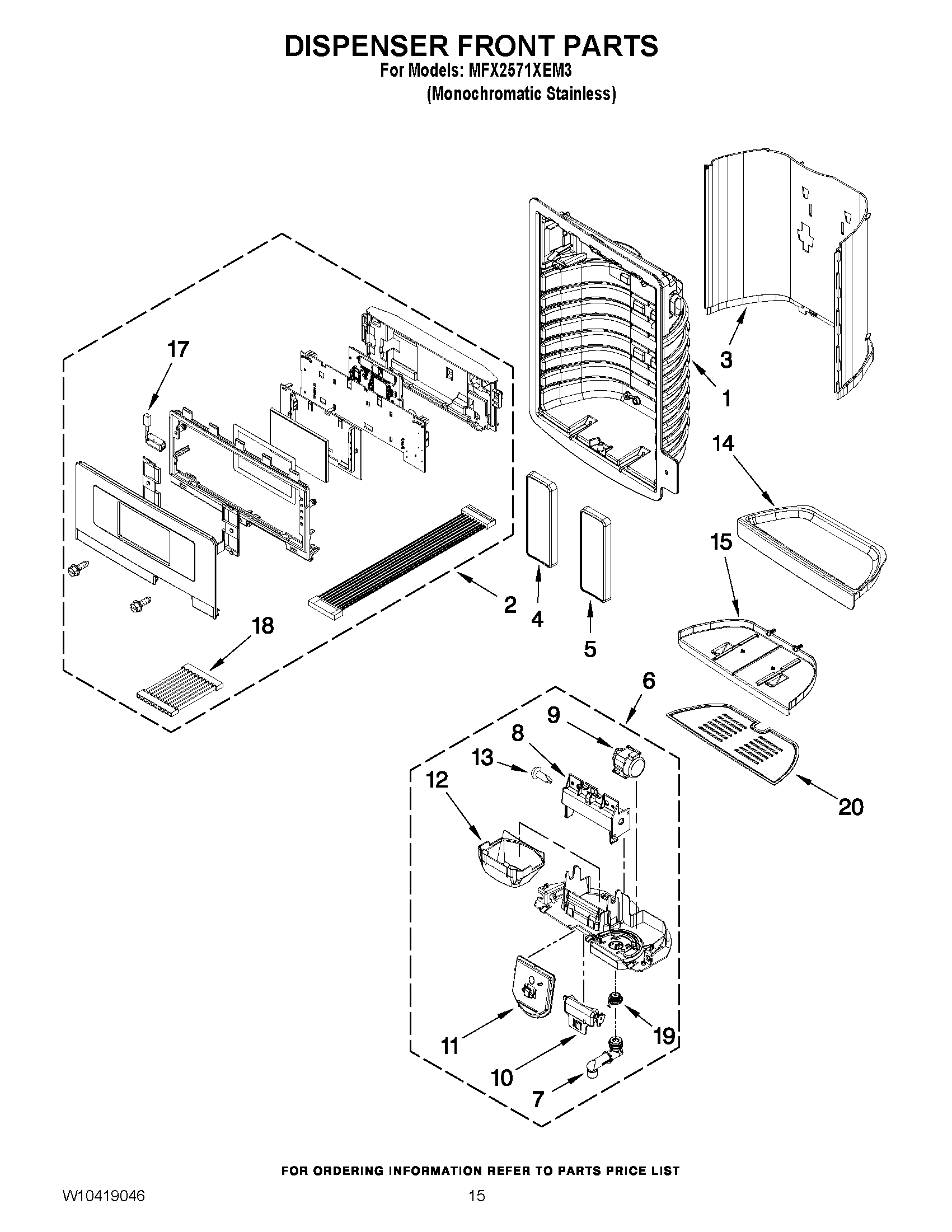 DISPENSER FRONT PARTS
For Models: MFX2571XEM3
(Monochromatic Stainless)

17
3
1
14
15
2
4
5
18
6
9
8
13
12
20
11
19
10
7

FOR ORDERING INFORMATION REFER TO PARTS PRICE LIST

W10419046
15