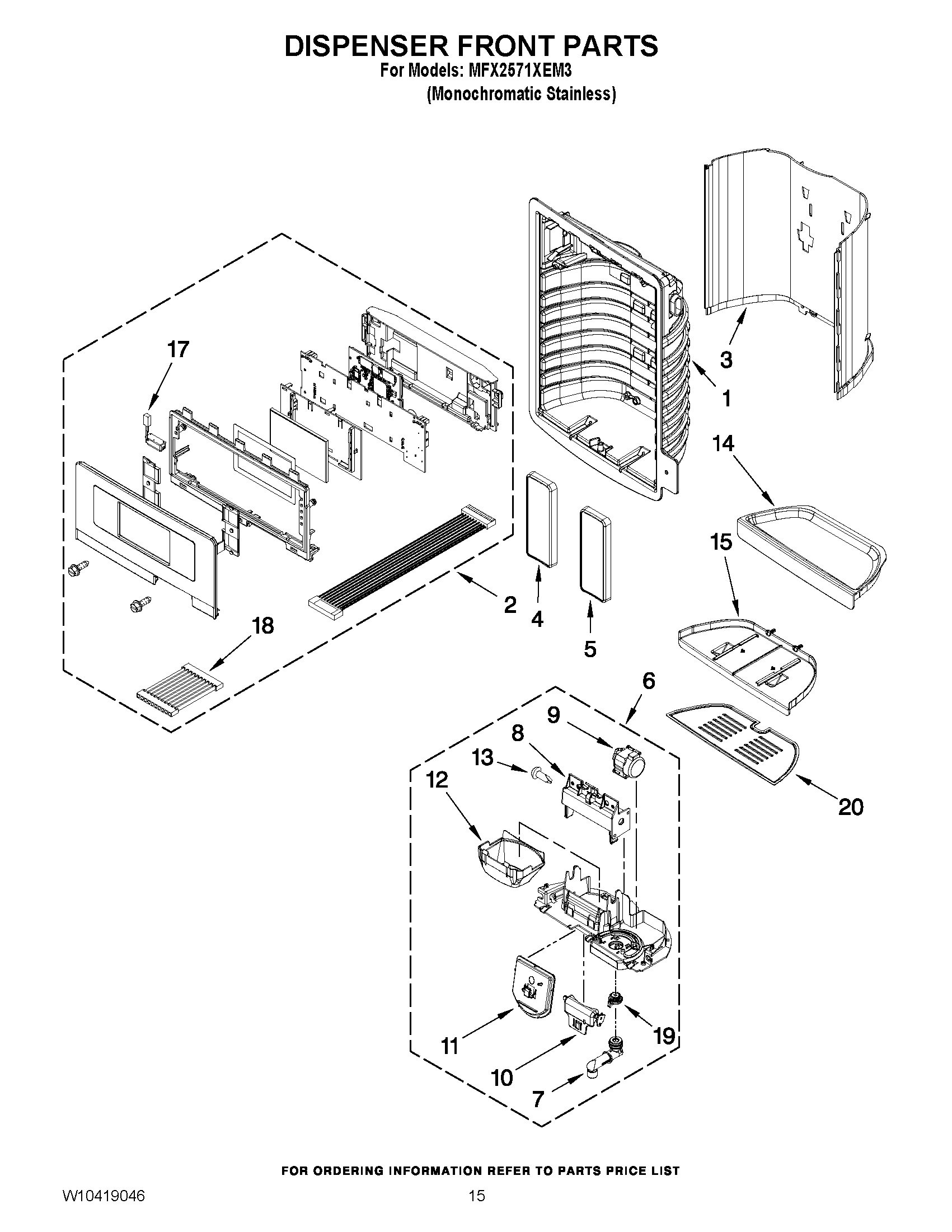 DISPENSER FRONT PARTS
For Models: MFX2571XEM3
(Monochromatic Stainless)

17
3
1
14
15
2
4
5
18
6
9
8
13
12
20
11
19
10
7

FOR ORDERING INFORMATION REFER TO PARTS PRICE LIST

W10419046
15