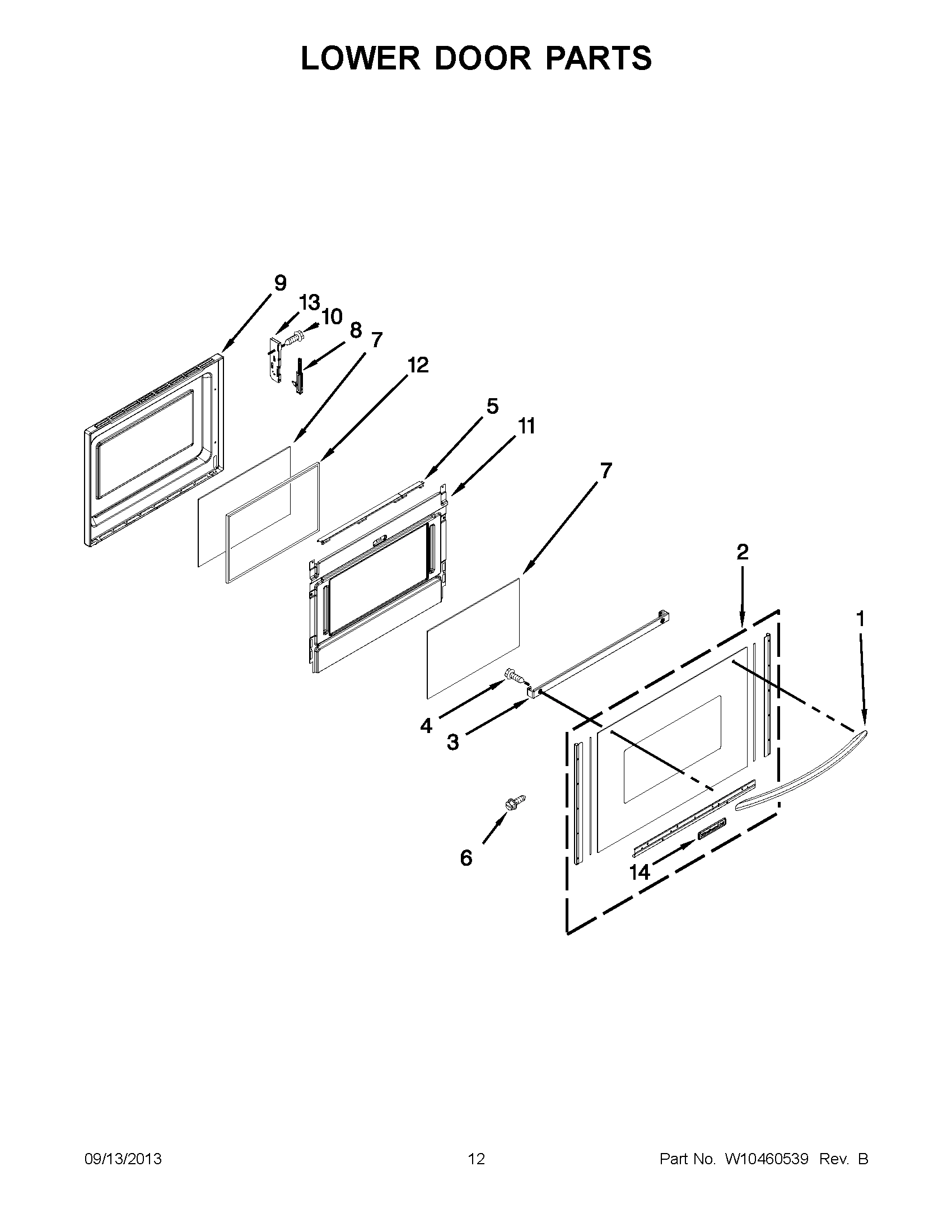 LOWER DOOR PARTS

9

13

10

8

7

12

5

11

7

2

1

4

3

6

14

09/13/2013

12

Part No. W10460539 Rev. B