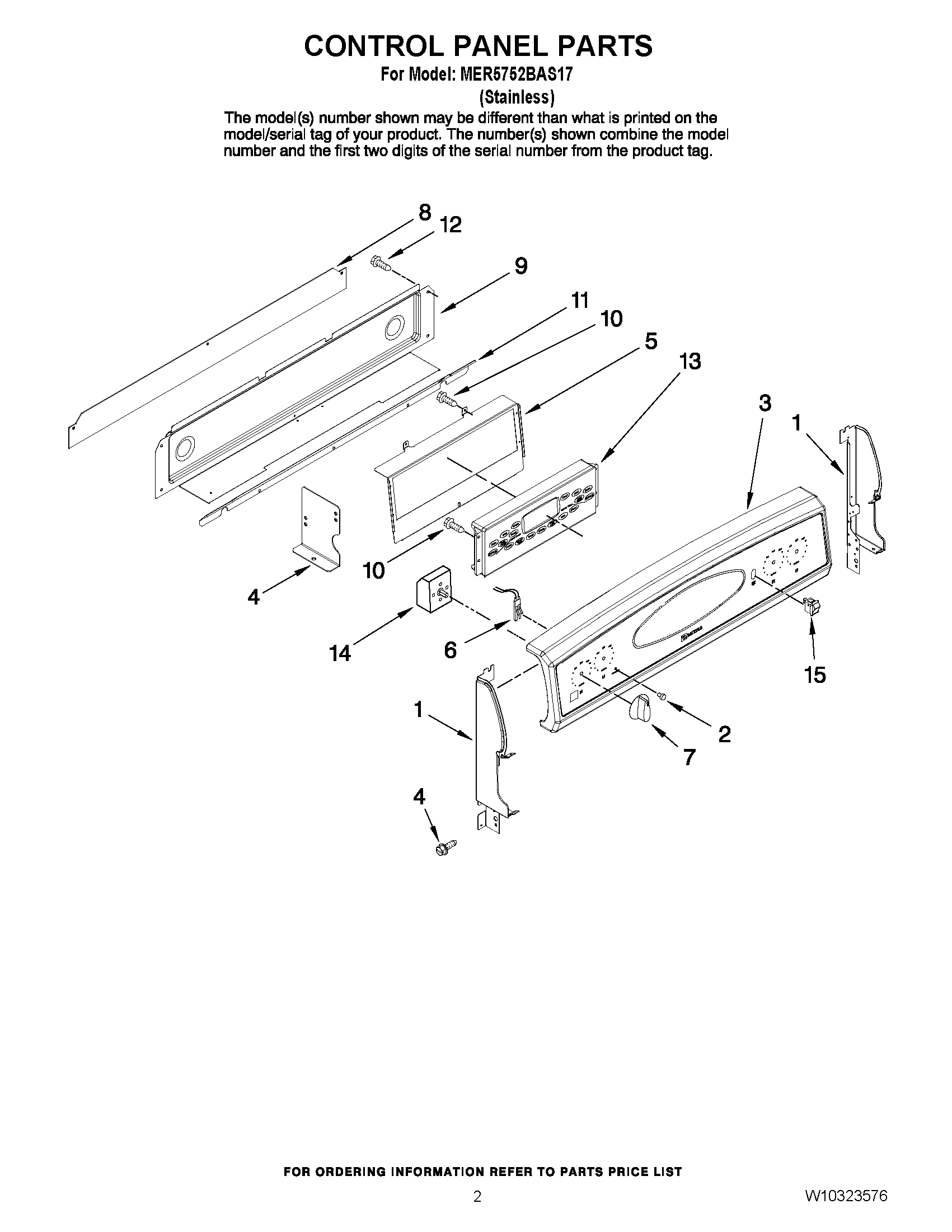 CONTROL PANEL PARTS

For Model: MER5752BAS17
(Stainless)

The model(s) number shown may be different than what is printed on the model/serial tag of your product. The number(s) shown combine the model number and the first two digits of the serial number from the product tag.

8
12
9
11
10
5
13
3
1
4
10
14
6
15
1
2
7
4

FOR ORDERING INFORMATION REFER TO PARTS PRICE LIST

2

W10323576