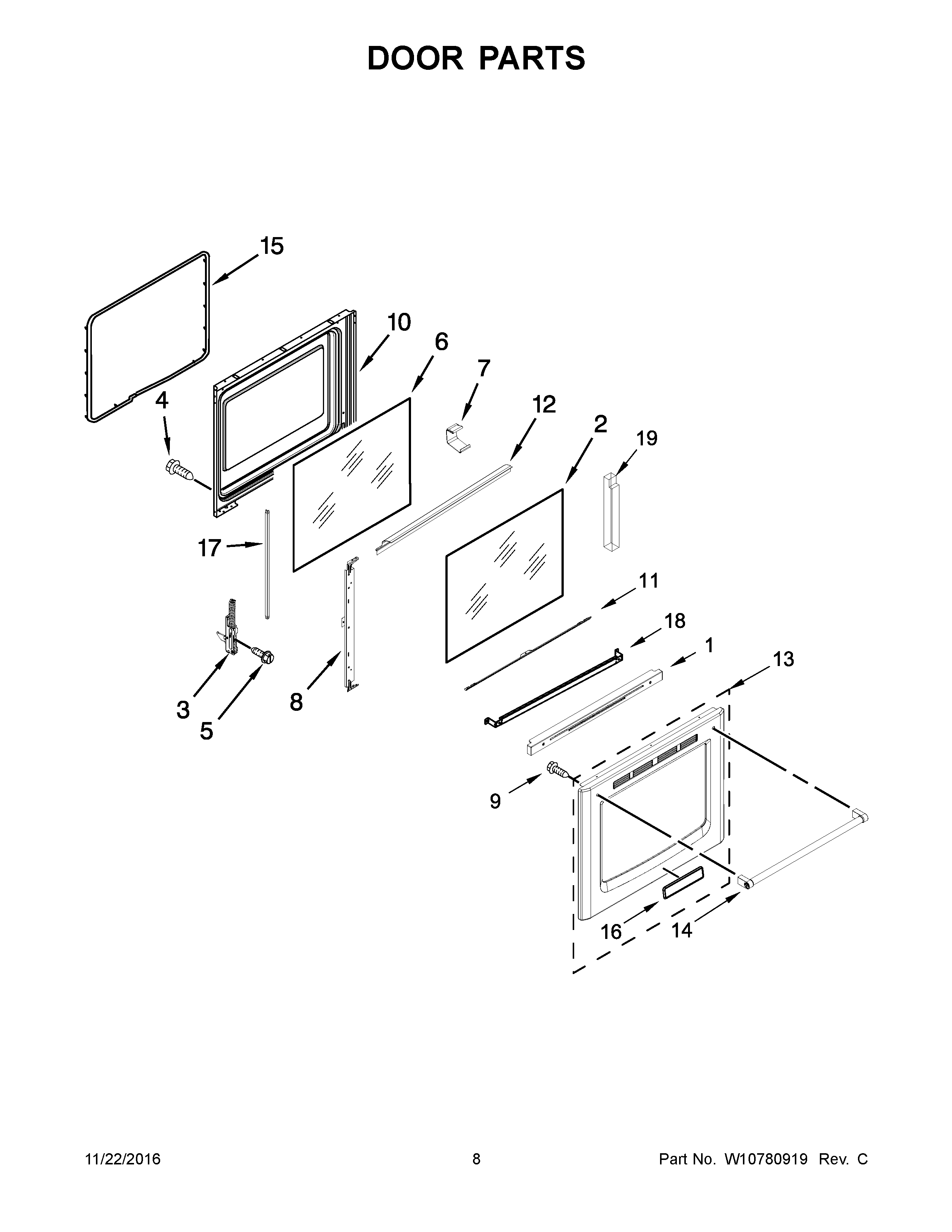 DOOR PARTS

15

10

6

7

12

2

19

4

17

11

18

1

13

3

5

8

9

16

14

11/22/2016

8

Part No. W10780919 Rev. C