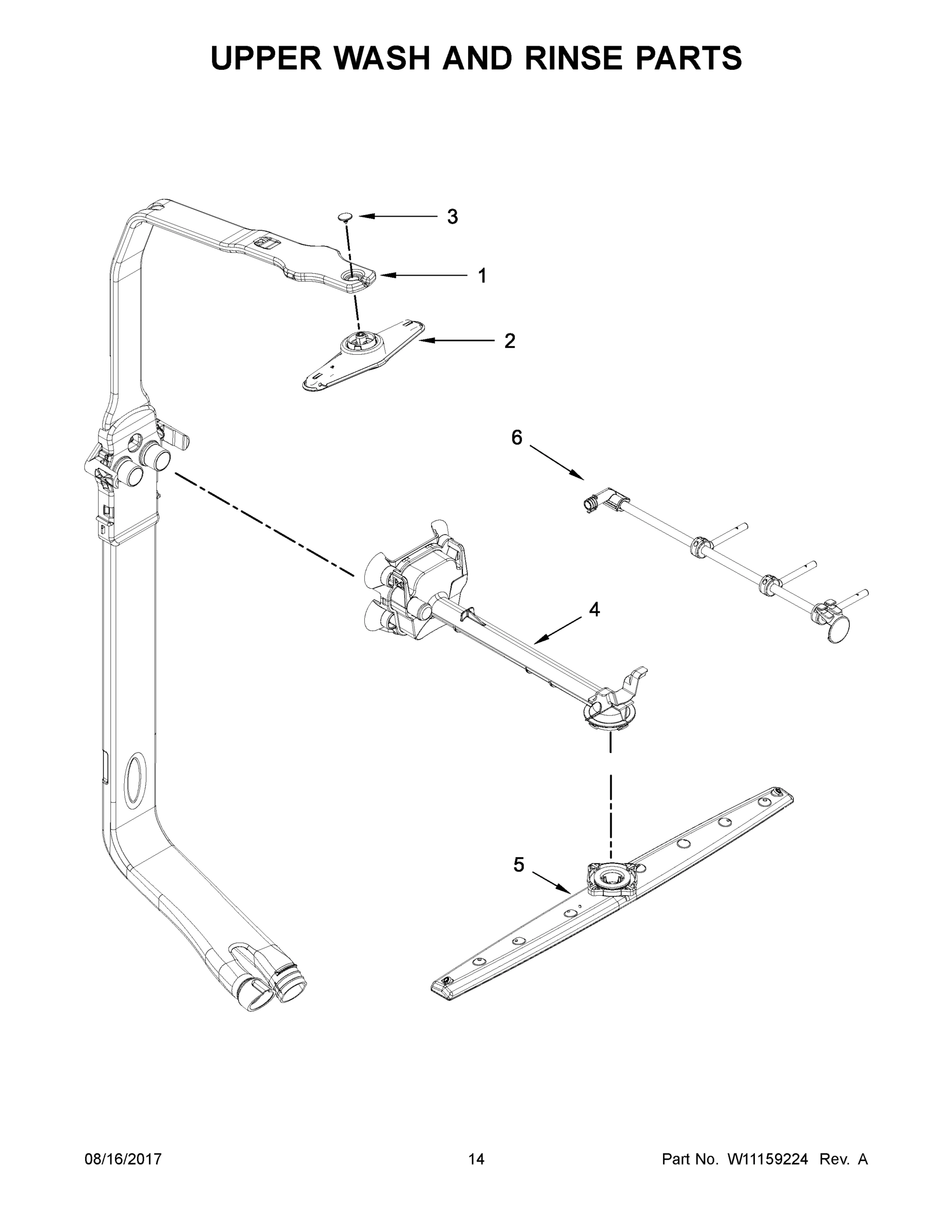 UPPER WASH AND RINSE PARTS

3

1

2

6

4

5

08/16/2017

14

Part No. W11159224 Rev. A