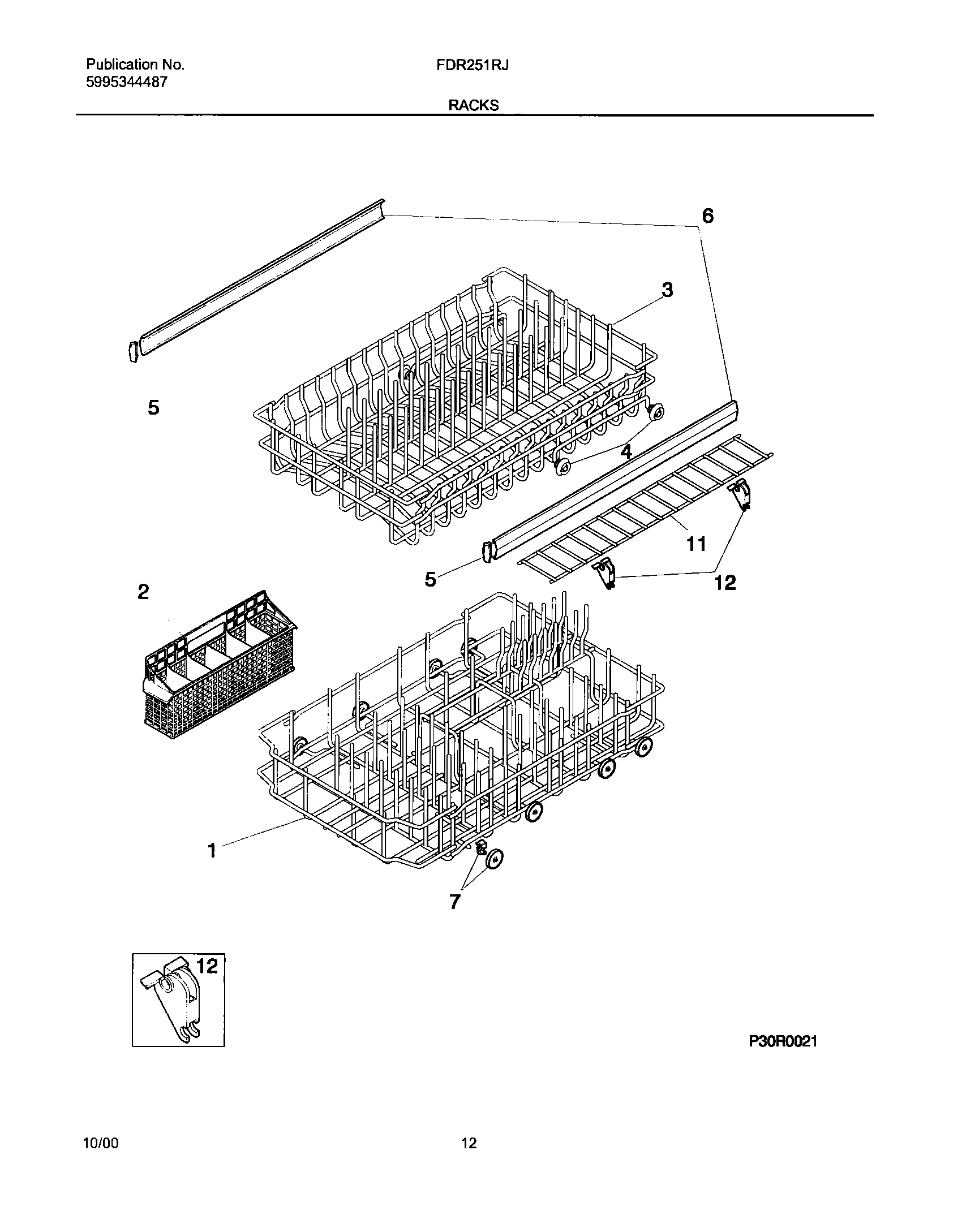 Publication No.
5995344487

FDR251RJ

RACKS

6

3

5

4

11

5

12

2

1

7

12

P30R0021

10/00

12