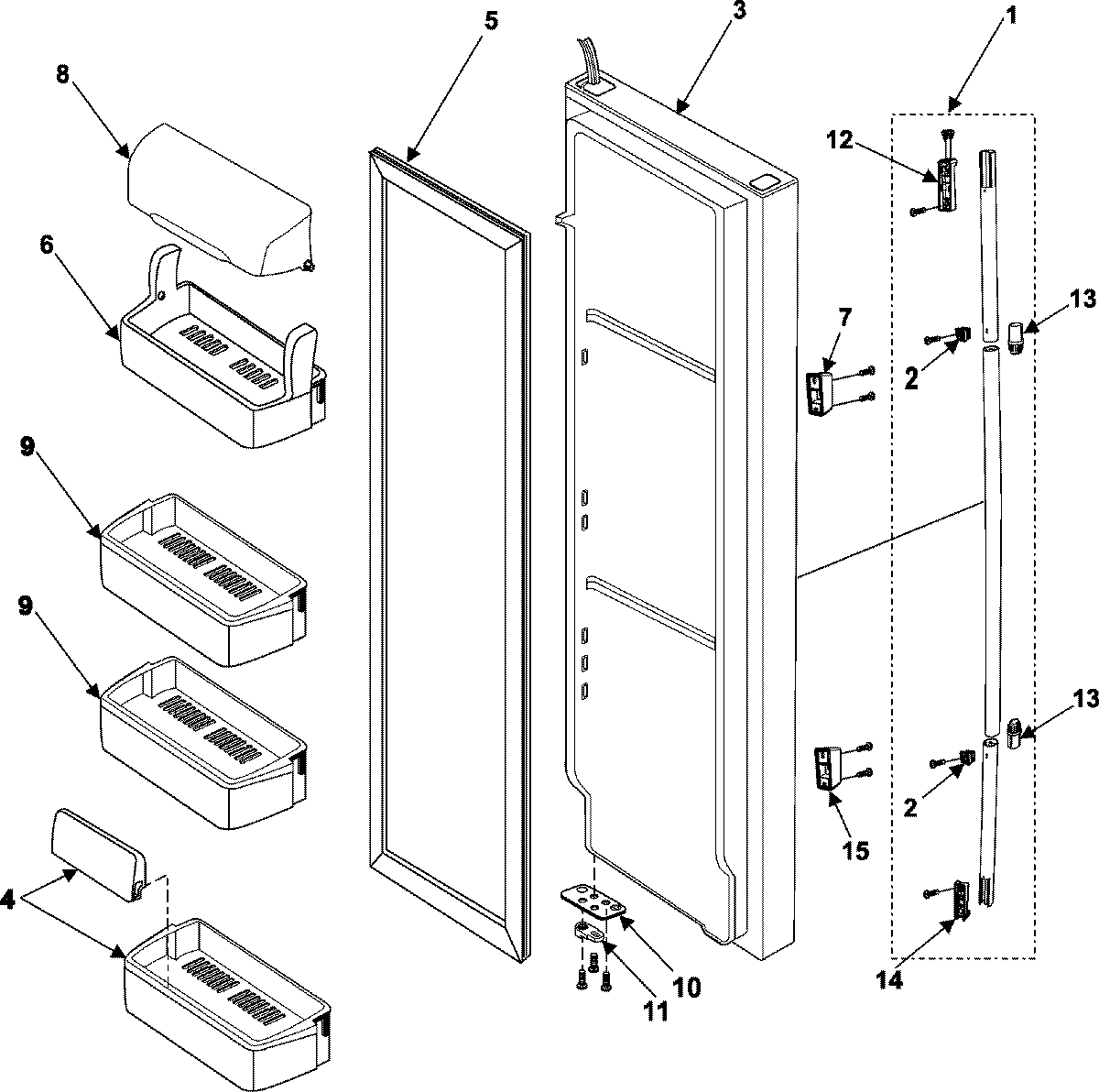 5
3
1
8
12
6
13
7
2
9
9
13
2
15
4
10
11
14